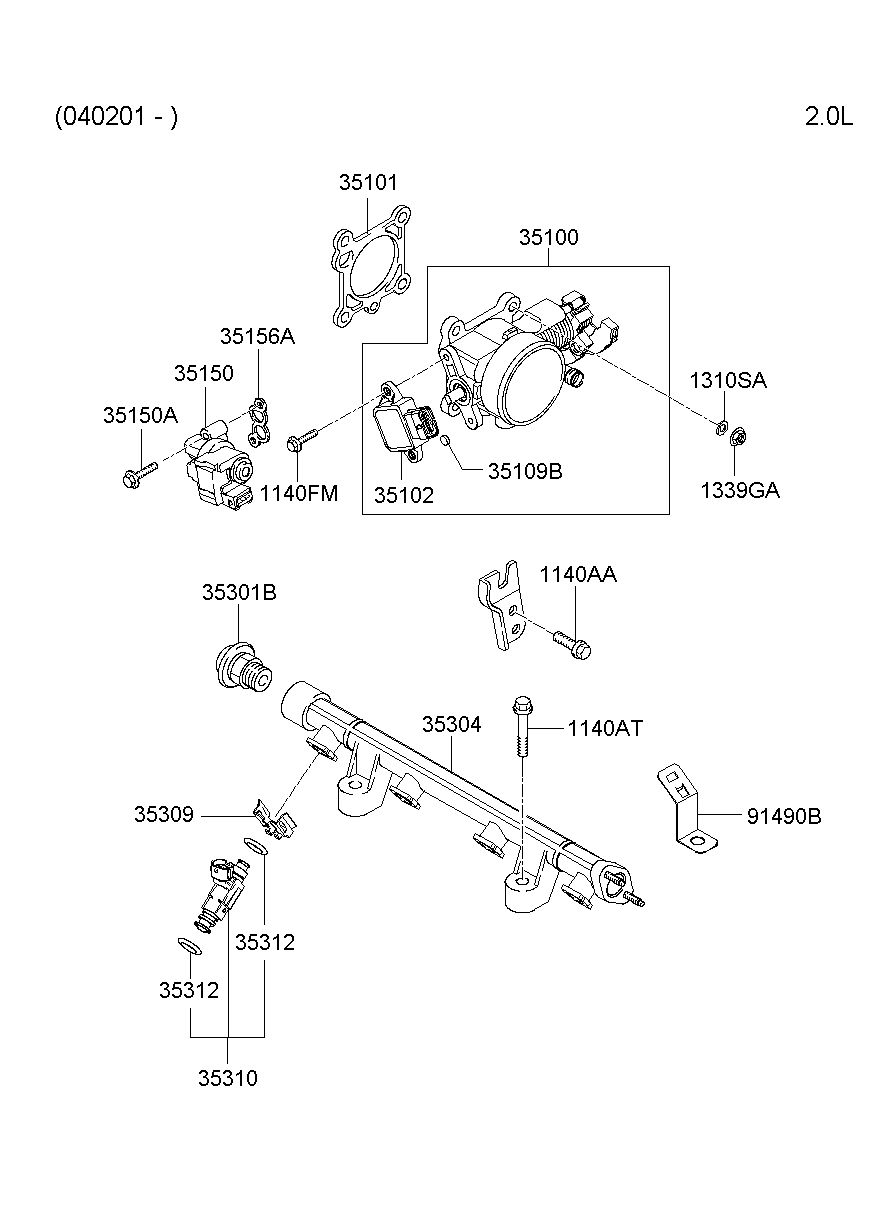 (040201 - )

2.0L

35101

35100

35156A

35150

35150A

1310SA

1140FM

35102

35109B

1339GA

35301B

1140AA

35304

1140AT

35309

91490B

35312

35312

35310