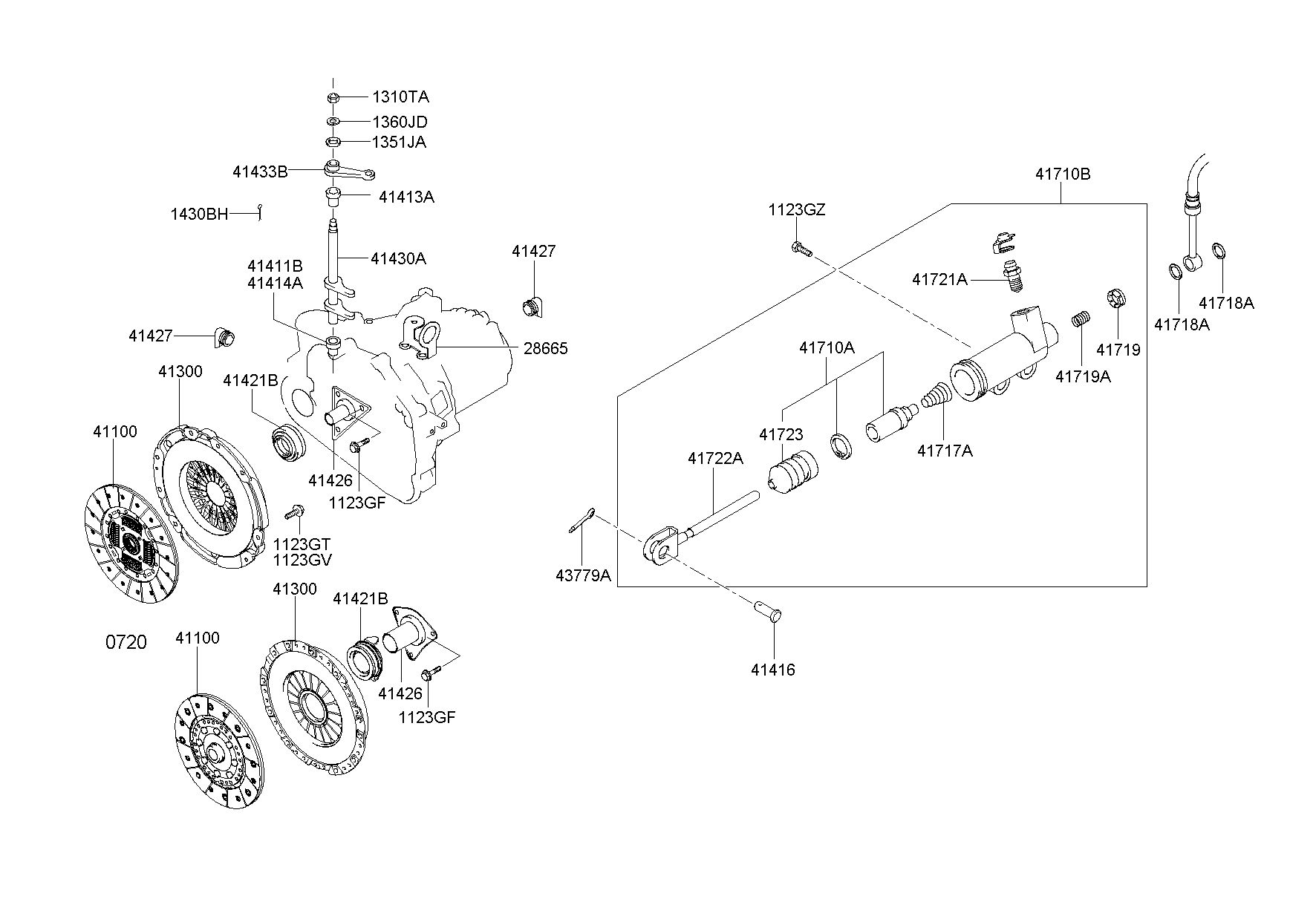 1310TA
1360JD
1351JA
41433B
41413A
1430BH
41430A
41411B
41414A
41427
41427
28665
41300
41421B
41100
41426
1123GF
1123GT
1123GV
41300
41421B
0720
41100
41426
1123GF
41710B
1123GZ
41721A
41718A
41718A
41719
41719A
41710A
41723
41717A
41722A
43779A
41416