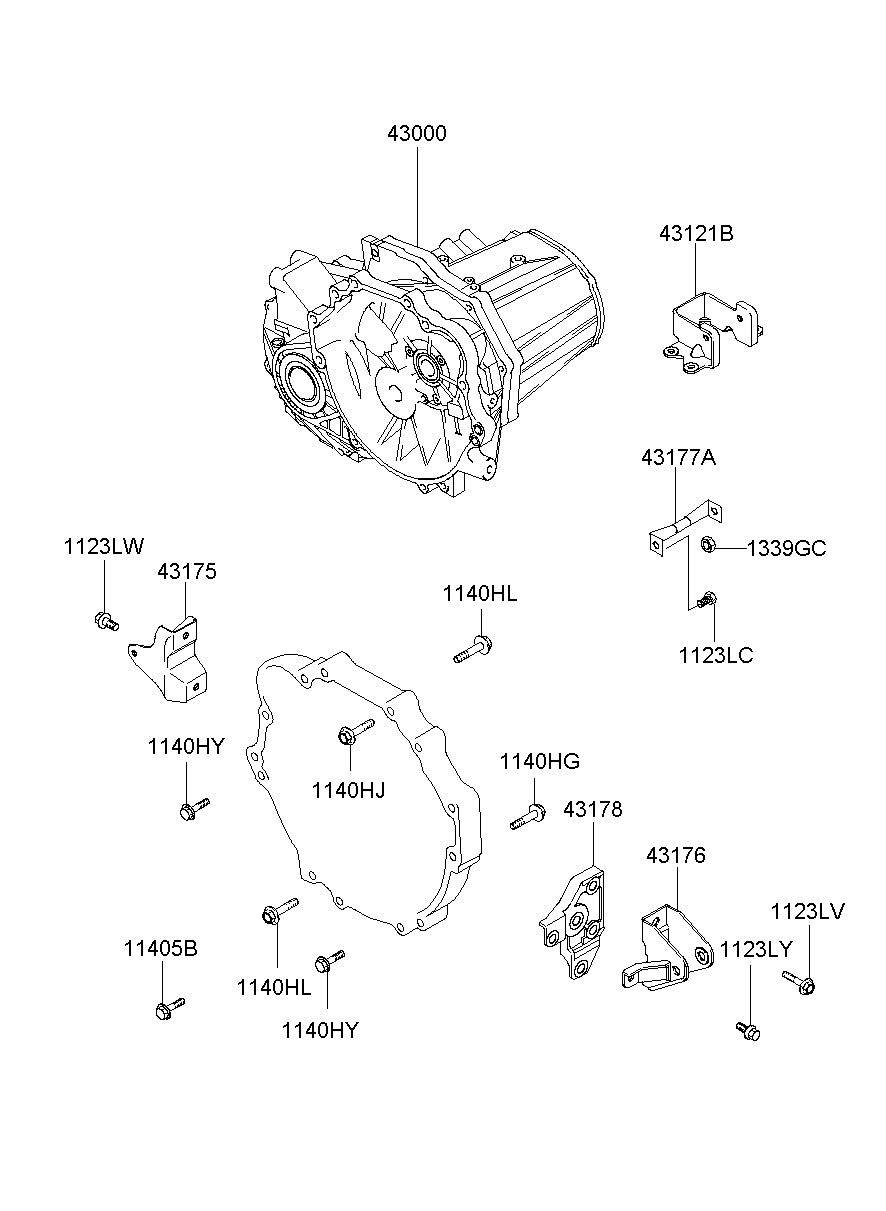 43000

43121B

43177A

1339GC

1123LC

1123LW

43175

1140HL

1140HY

1140HJ

1140HG

43178

43176

1123LV

1123LY

11405B

1140HL

1140HY