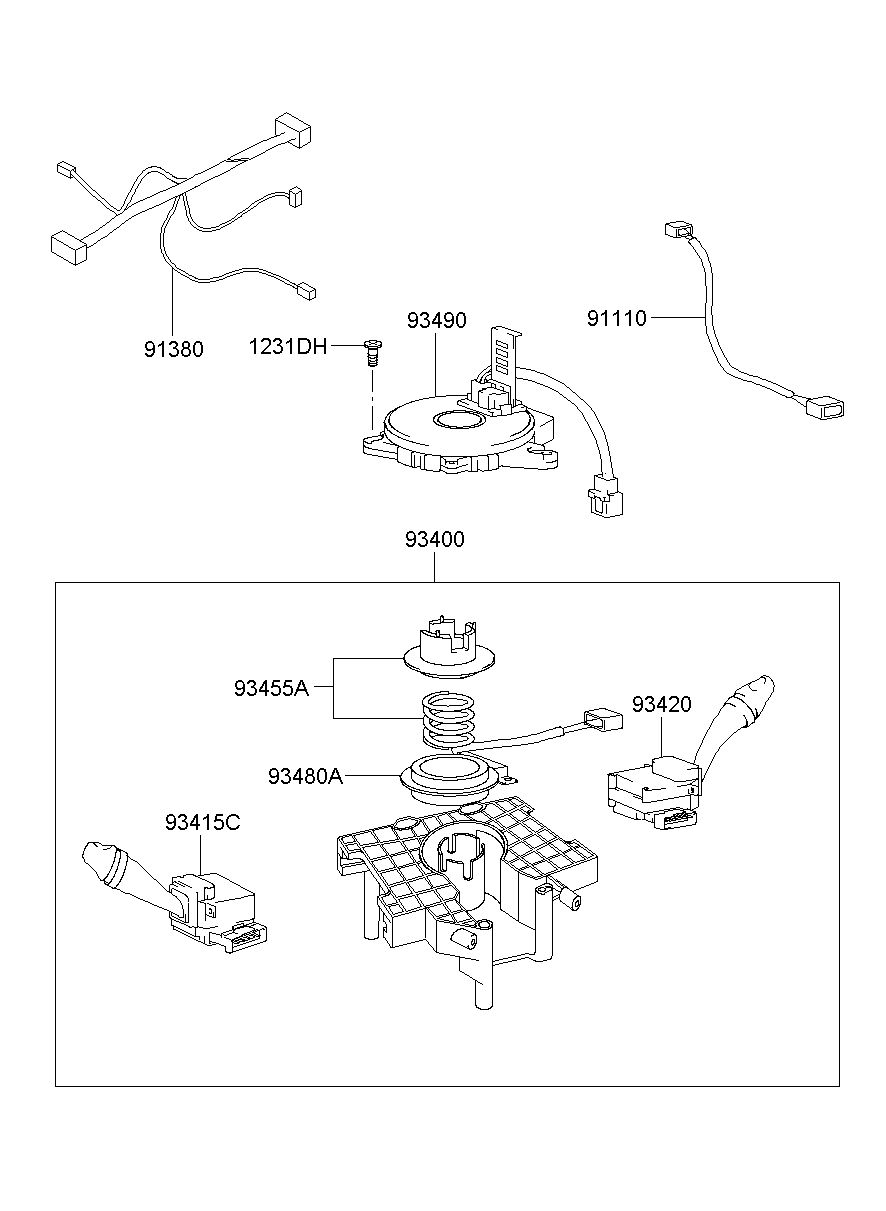 91380
1231DH
93490
91110
93400
93455A
93420
93480A
93415C