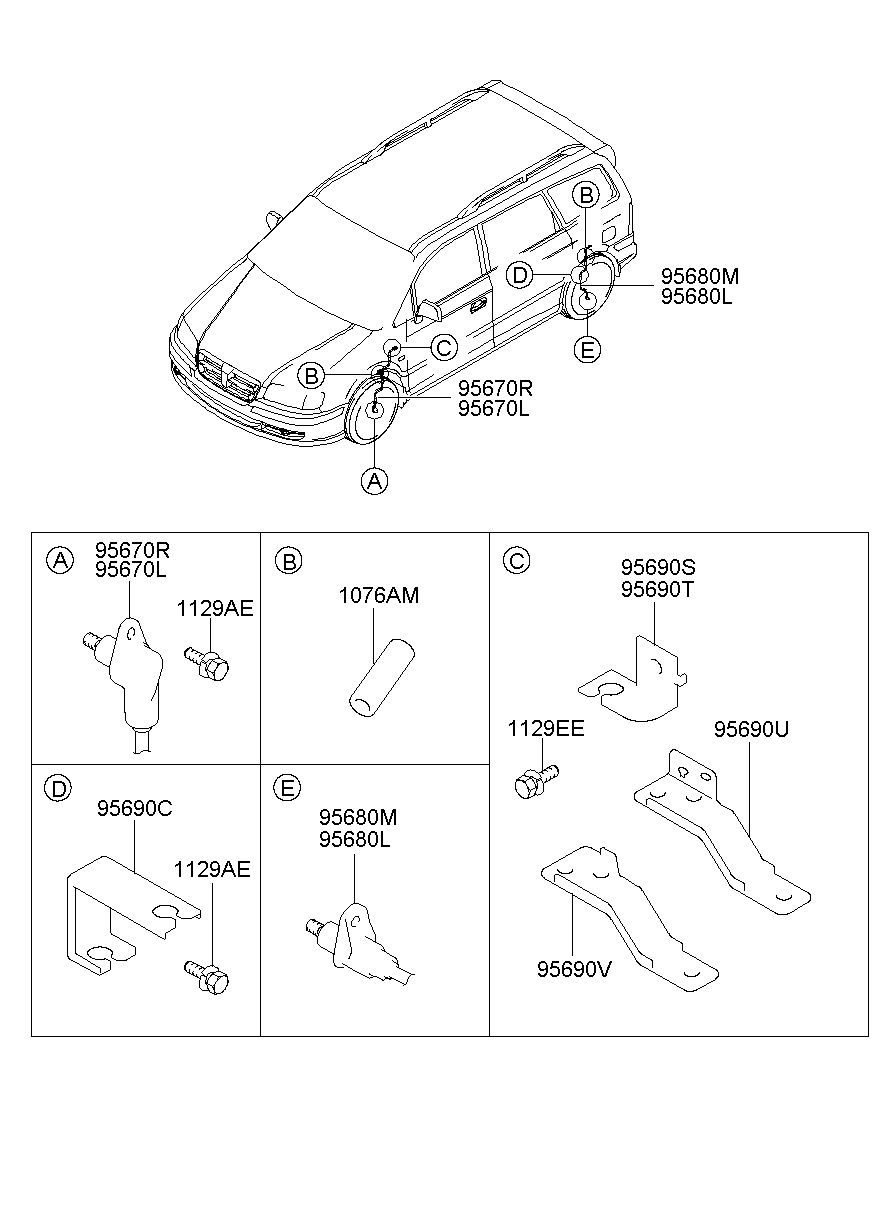 B
D
95680M
95680L
E
C
B
95670R
95670L
A

A
95670R
95670L
1129AE

B
1076AM

C
95690S
95690T
1129EE
95690U
95690V

D
95690C
1129AE

E
95680M
95680L