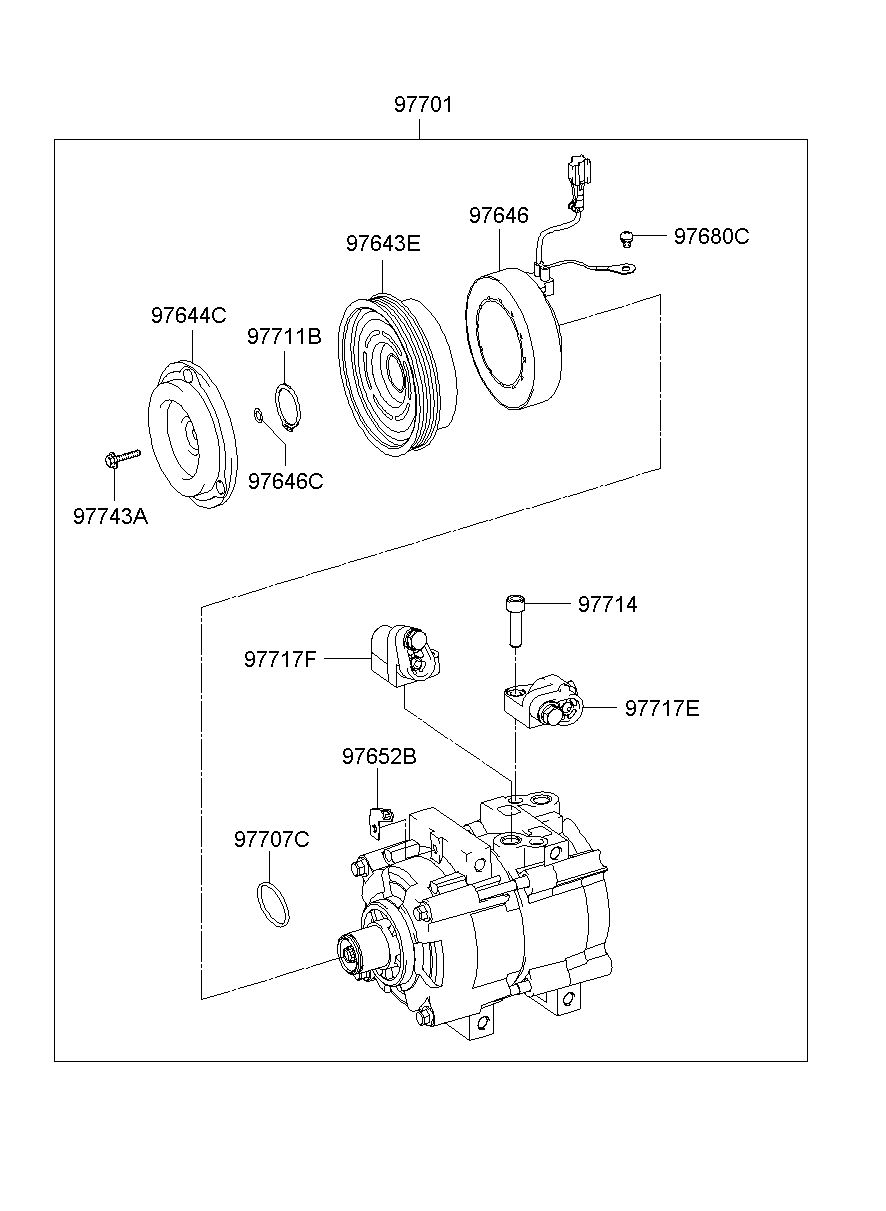 97701

97646

97680C

97643E

97644C

97711B

97646C

97743A

97714

97717F

97717E

97652B

97707C