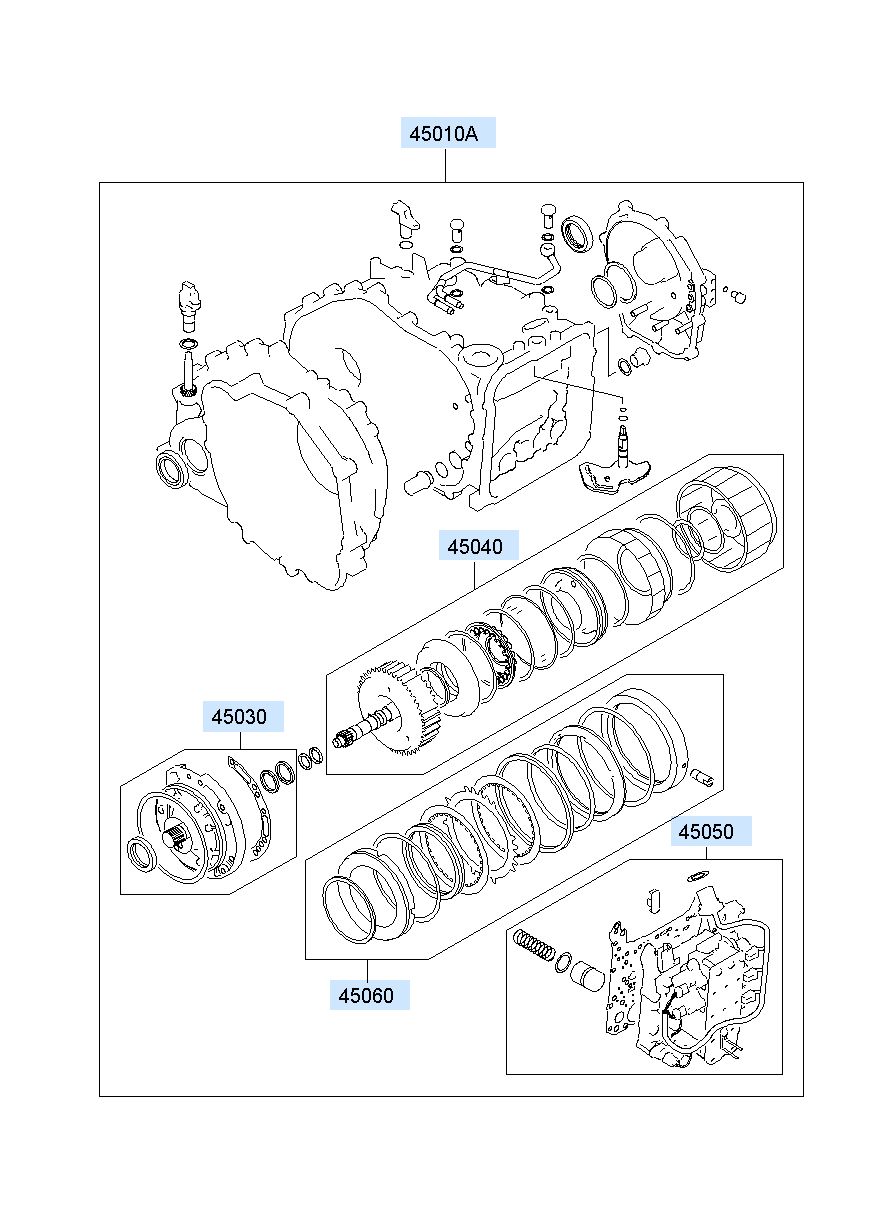 45010A

45040

45030

45050

45060