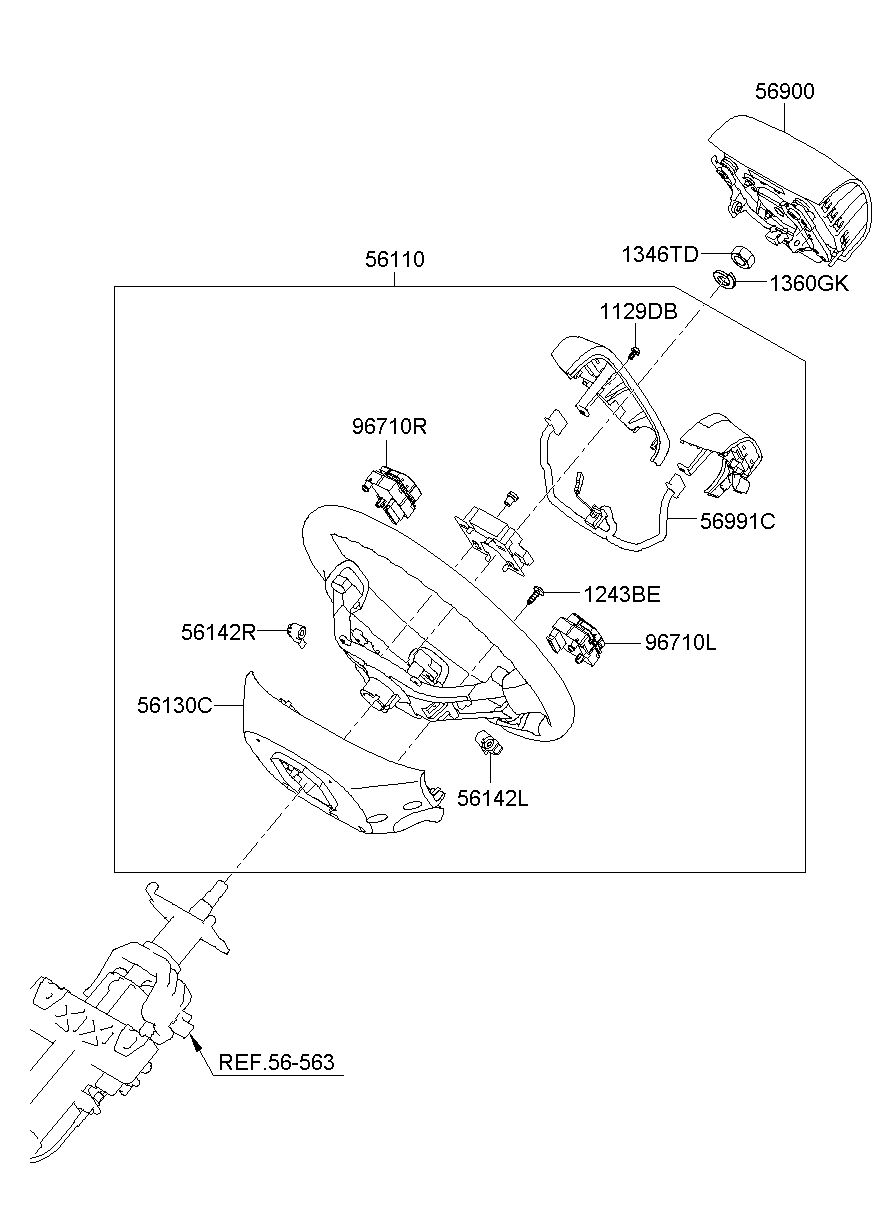 56900

1346TD
1360GK

56110

1129DB

96710R

56991C

1243BE

56142R

96710L

56130C

56142L

REF.56-563