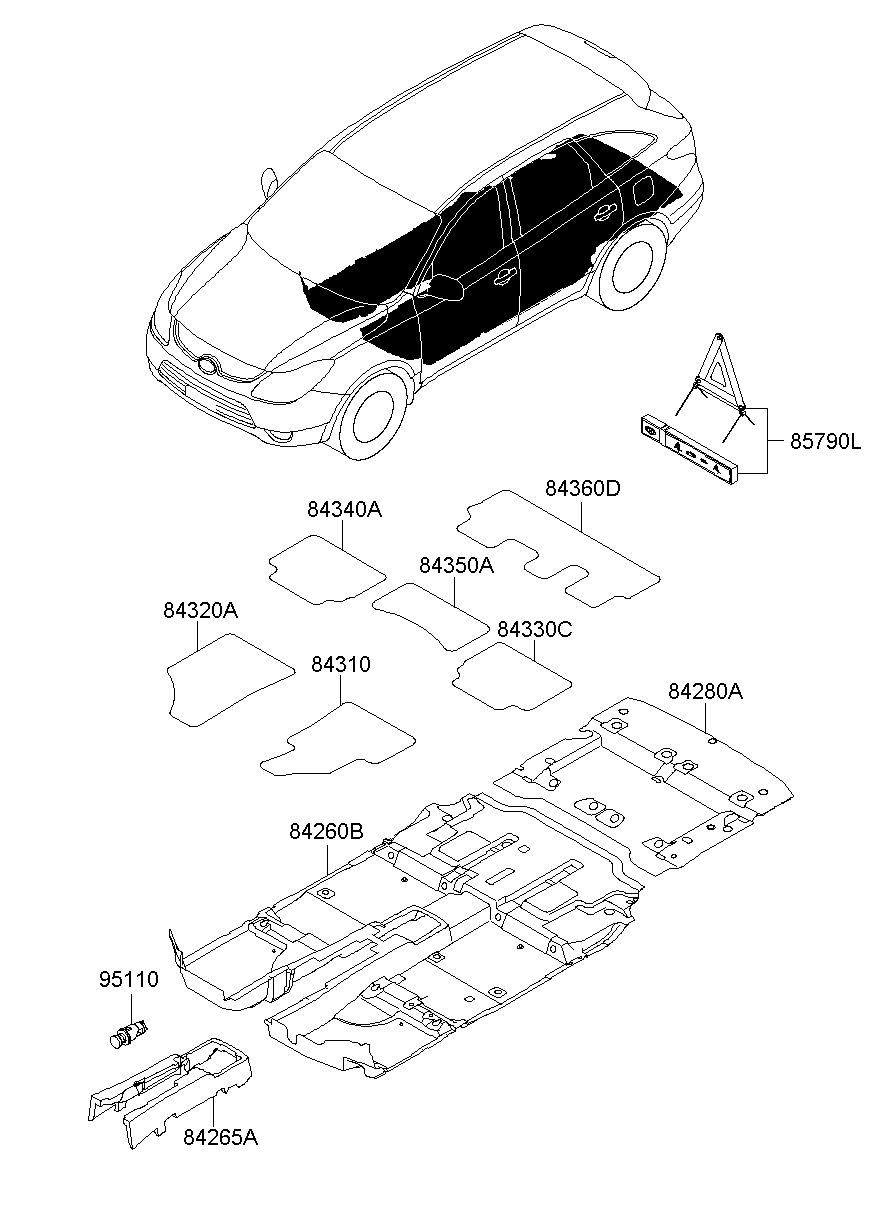 85790L

84360D

84340A

84350A

84320A

84330C

84310

84280A

84260B

95110

84265A