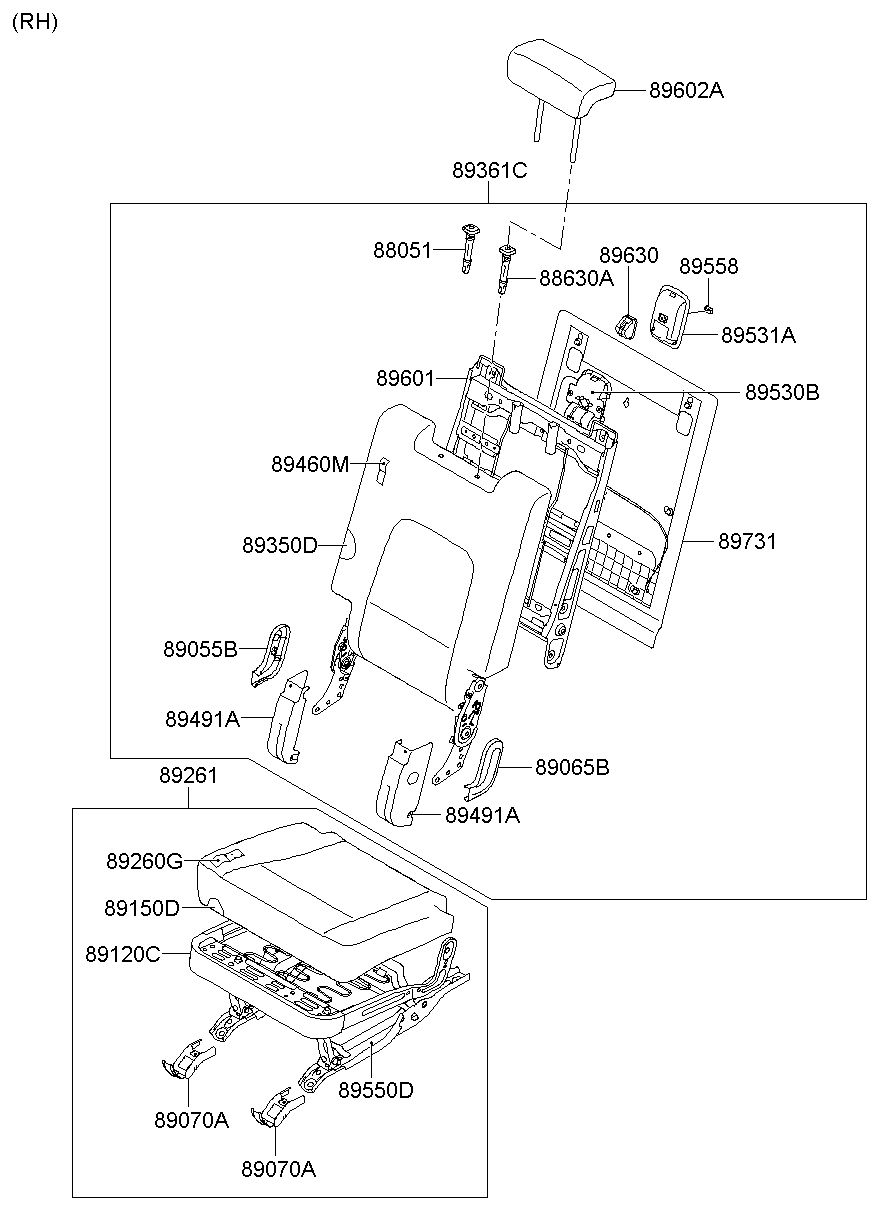 (RH)

89602A

89361C

88051

88630A

89630

89558

89531A

89601

89530B

89460M

89350D

89731

89055B

89491A

89065B

89491A

89261

89260G

89150D

89120C

89550D

89070A

89070A