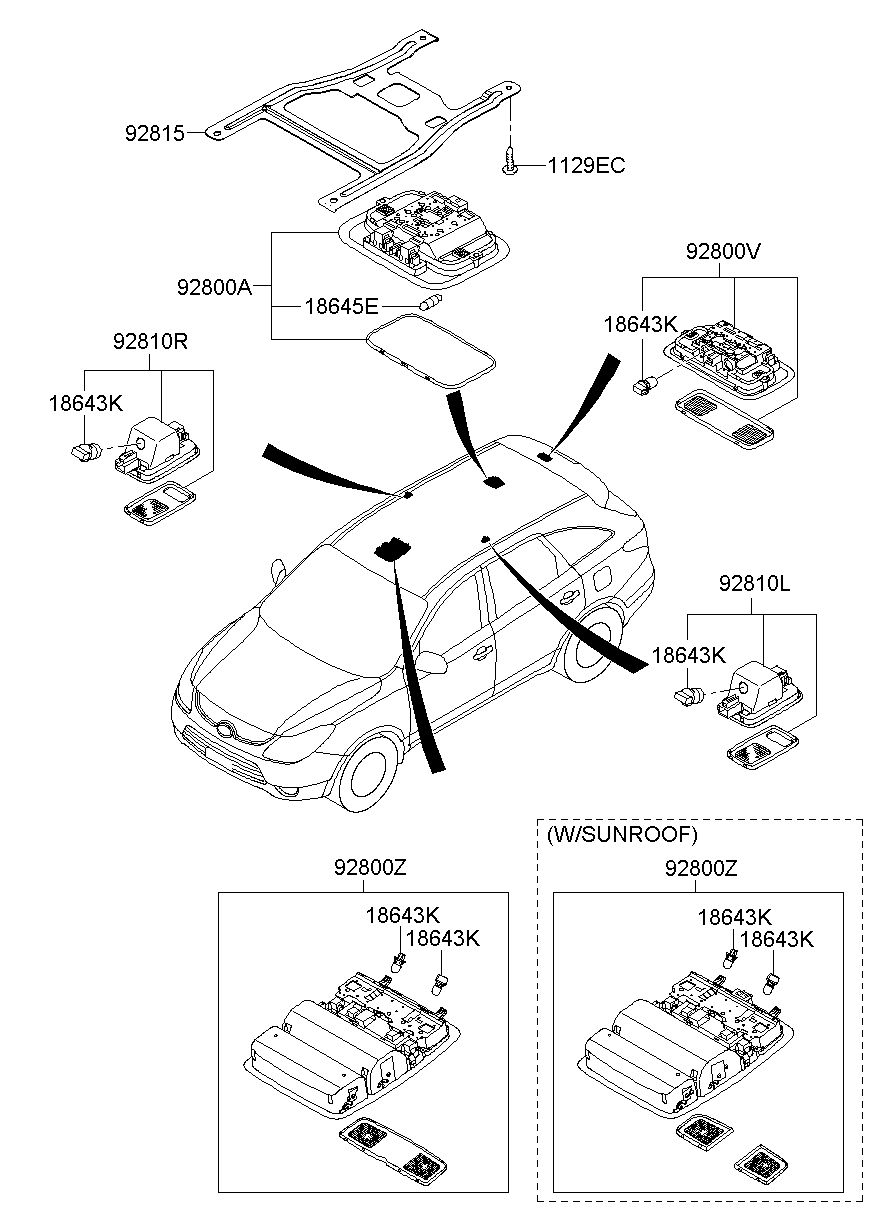 92815

1129EC

92800A

18645E

92800V

18643K

92810R

18643K

92810L

18643K

92800Z

18643K

18643K

(W/SUNROOF)

92800Z

18643K

18643K