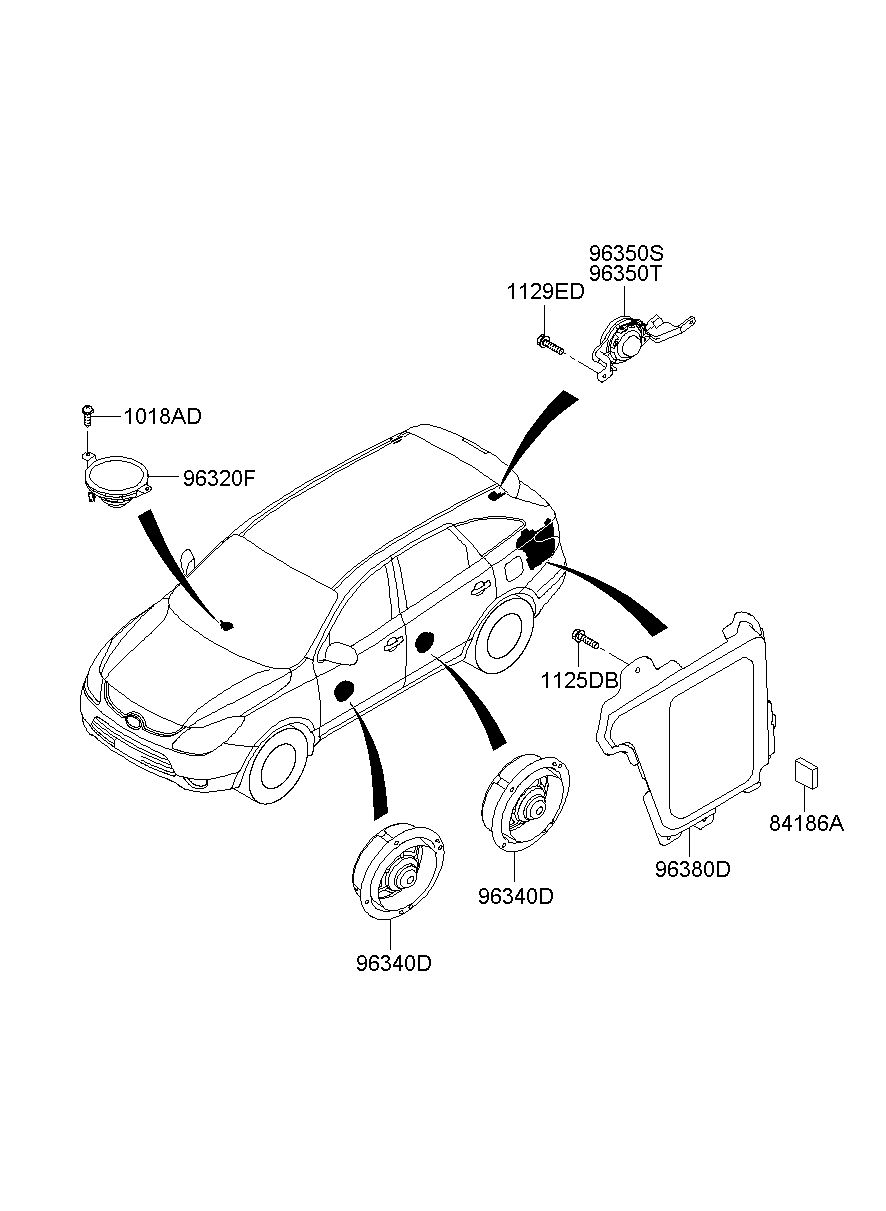 96350S
96350T
1129ED
1018AD
96320F
1125DB
84186A
96380D
96340D
96340D