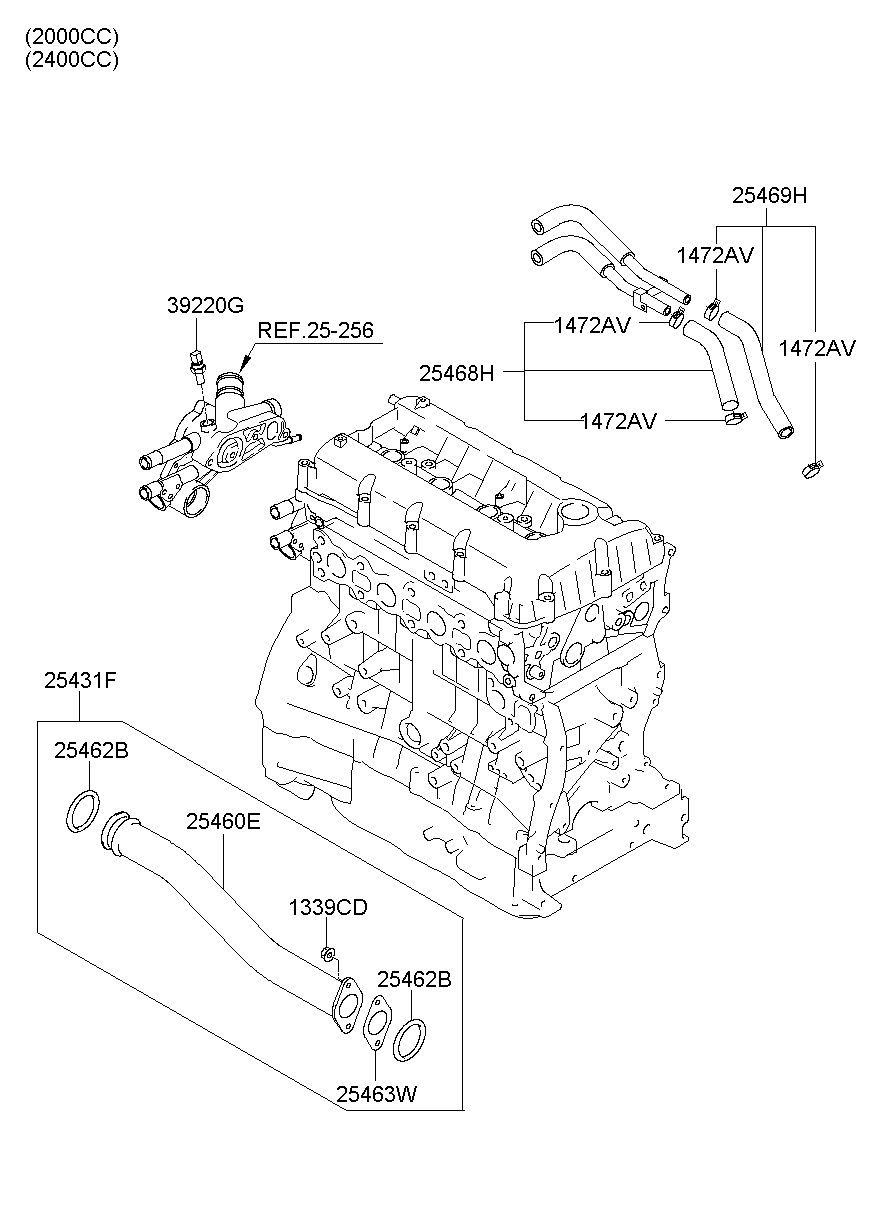 (2000CC)
(2400CC)

25469H
1472AV
39220G
REF.25-256
1472AV
1472AV
25468H
1472AV

25431F
25462B
25460E
1339CD
25462B
25463W