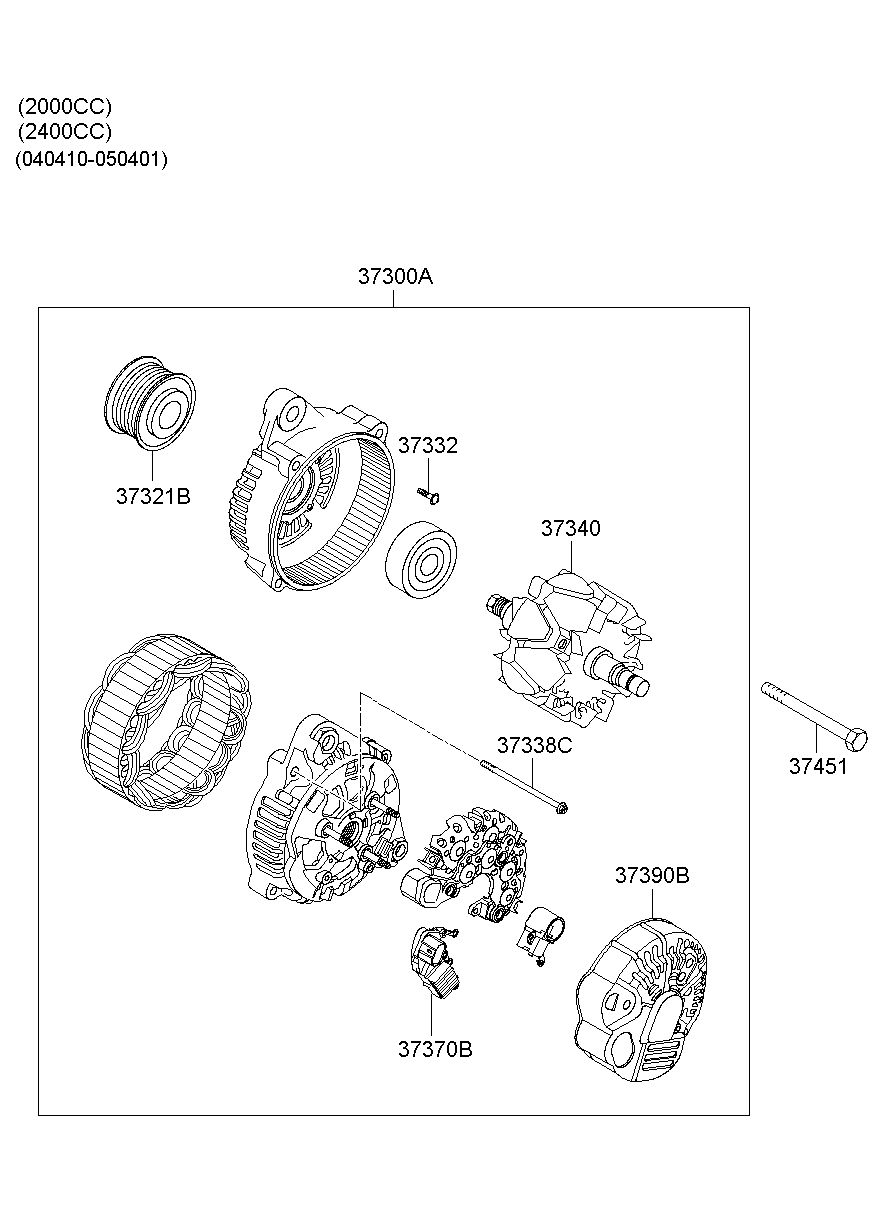 (2000CC)
(2400CC)
(040410-050401)

37300A

37321B

37332

37340

37338C

37451

37390B

37370B