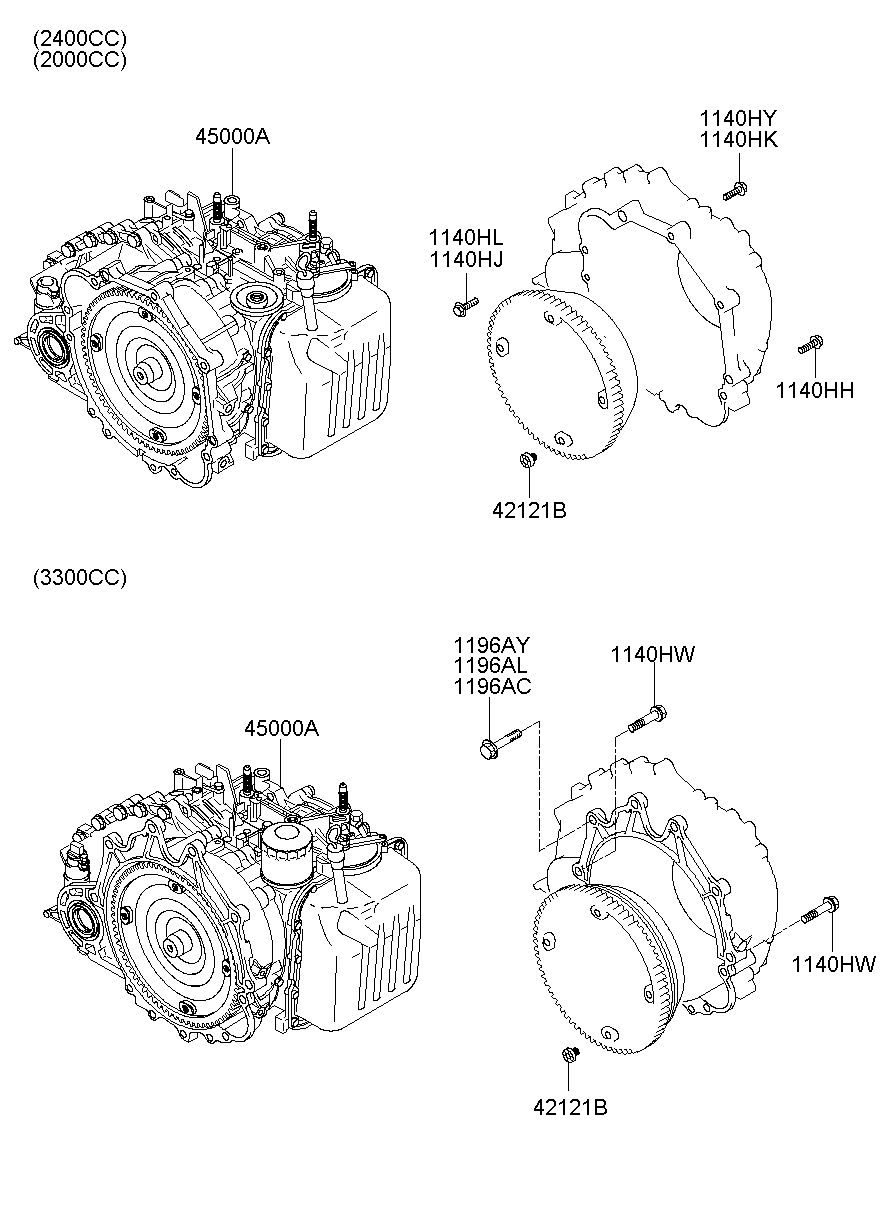 (2400CC)
(2000CC)

45000A

1140HY
1140HK

1140HL
1140HJ

1140HH

42121B

(3300CC)

1196AY
1196AL
1196AC

1140HW

45000A

1140HW

42121B