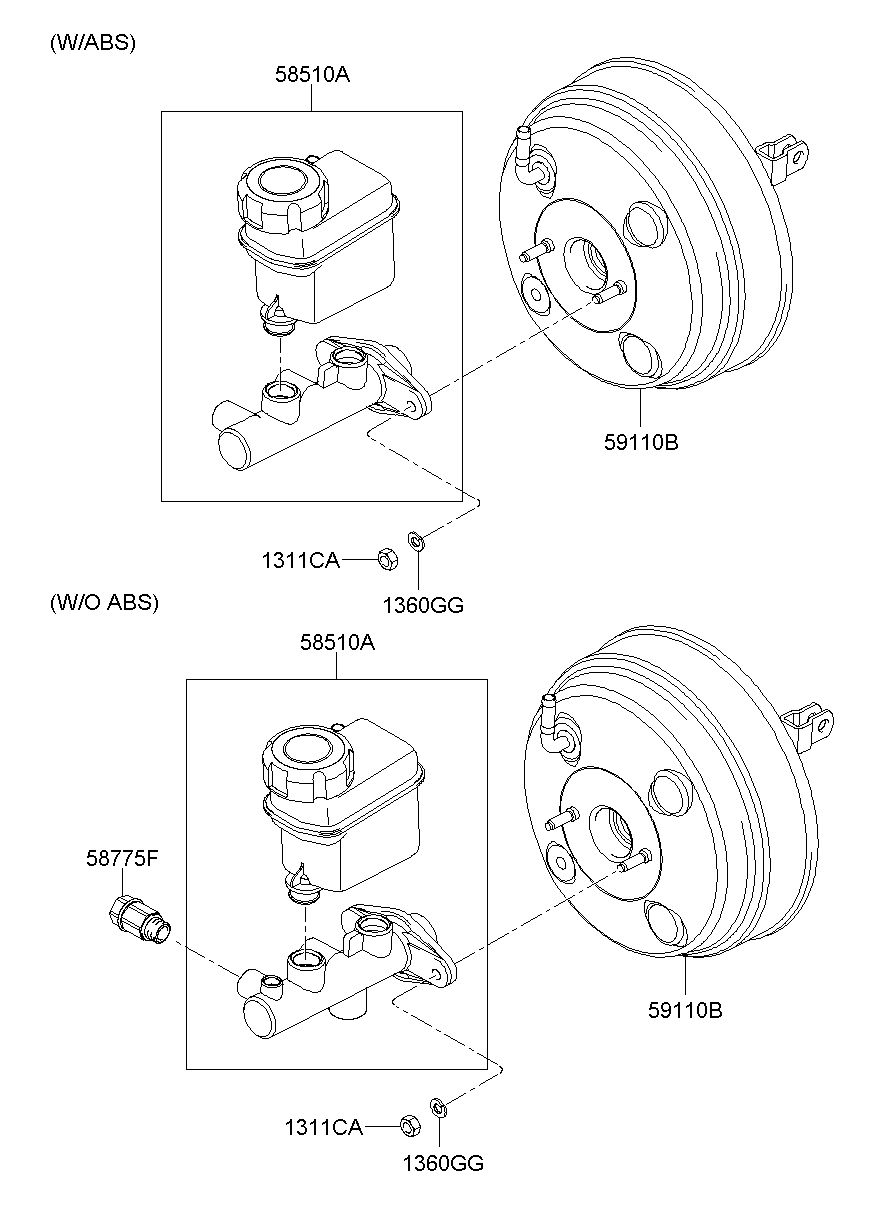 (W/ABS)

58510A

59110B

1311CA

1360GG

(W/O ABS)

58510A

58775F

59110B

1311CA

1360GG