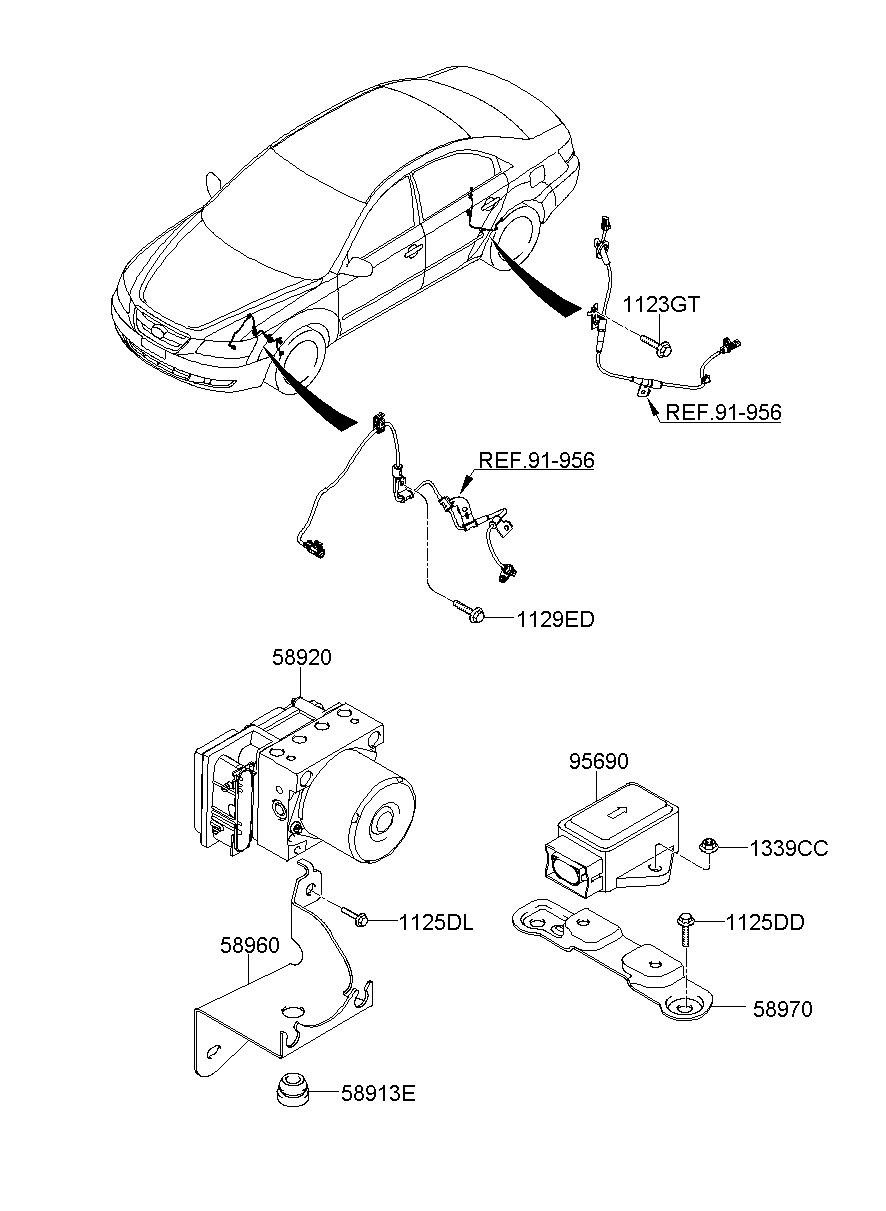 1123GT

REF.91-956

REF.91-956

1129ED

58920

95690

1339CC

1125DL

1125DD

58960

58970

58913E