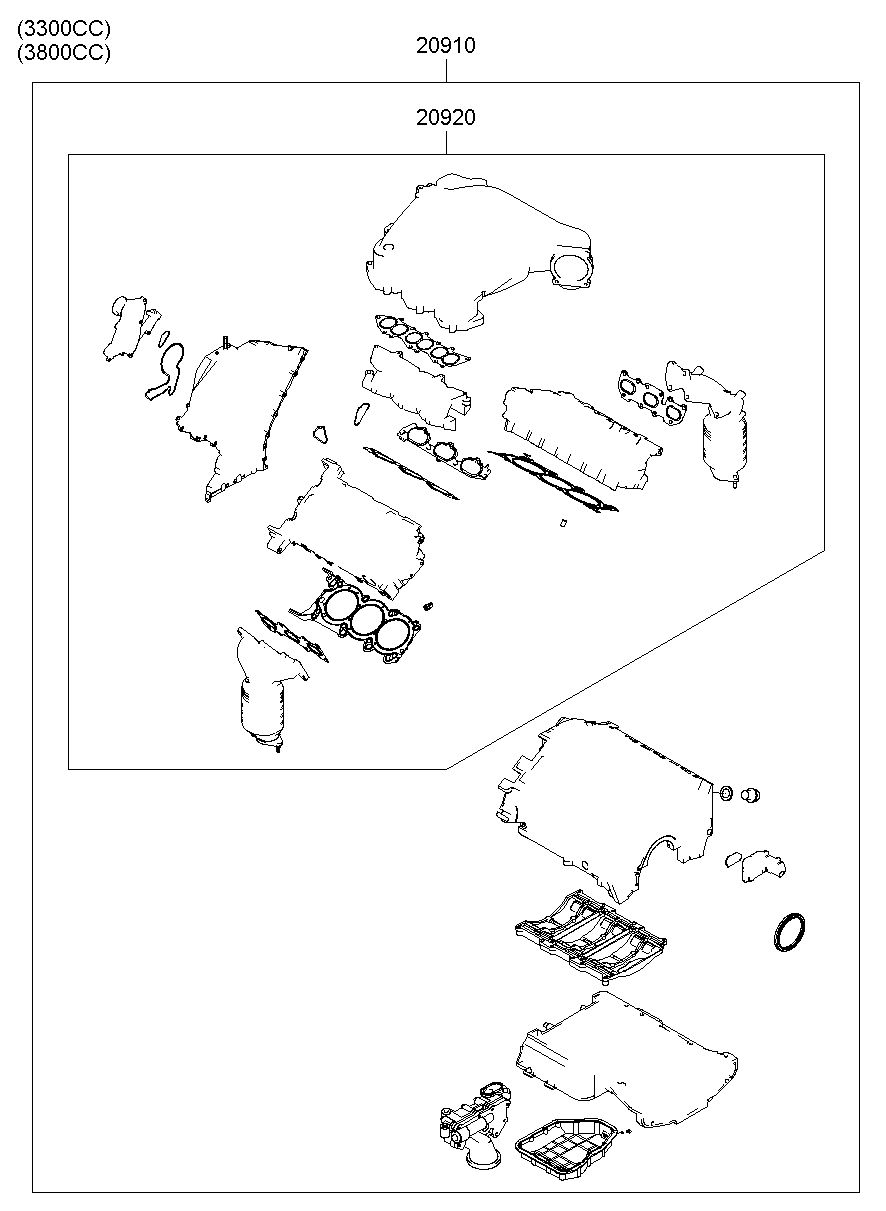 (3300CC)
(3800CC)

20910

20920