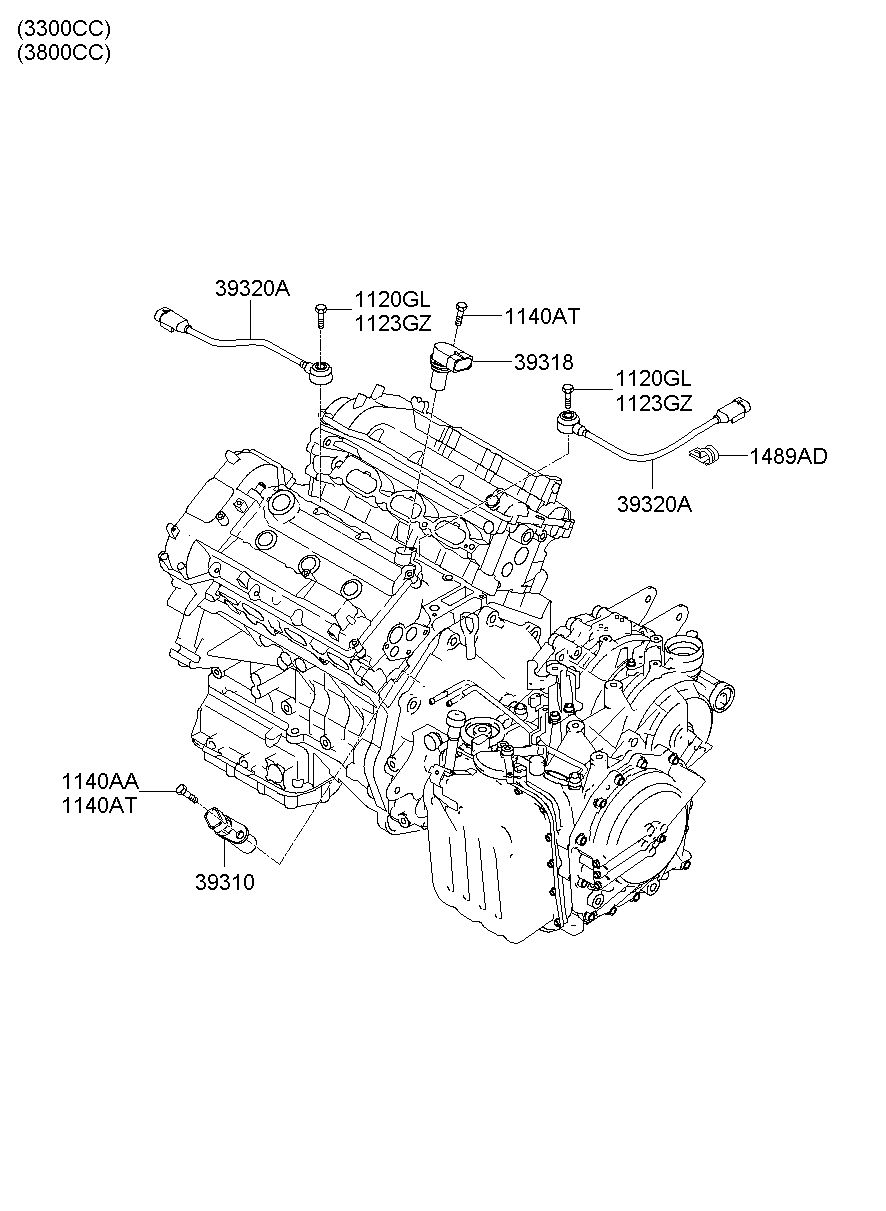 (3300CC)
(3800CC)

39320A
1120GL
1123GZ
1140AT
39318
1120GL
1123GZ
1489AD
39320A
1140AA
1140AT
39310