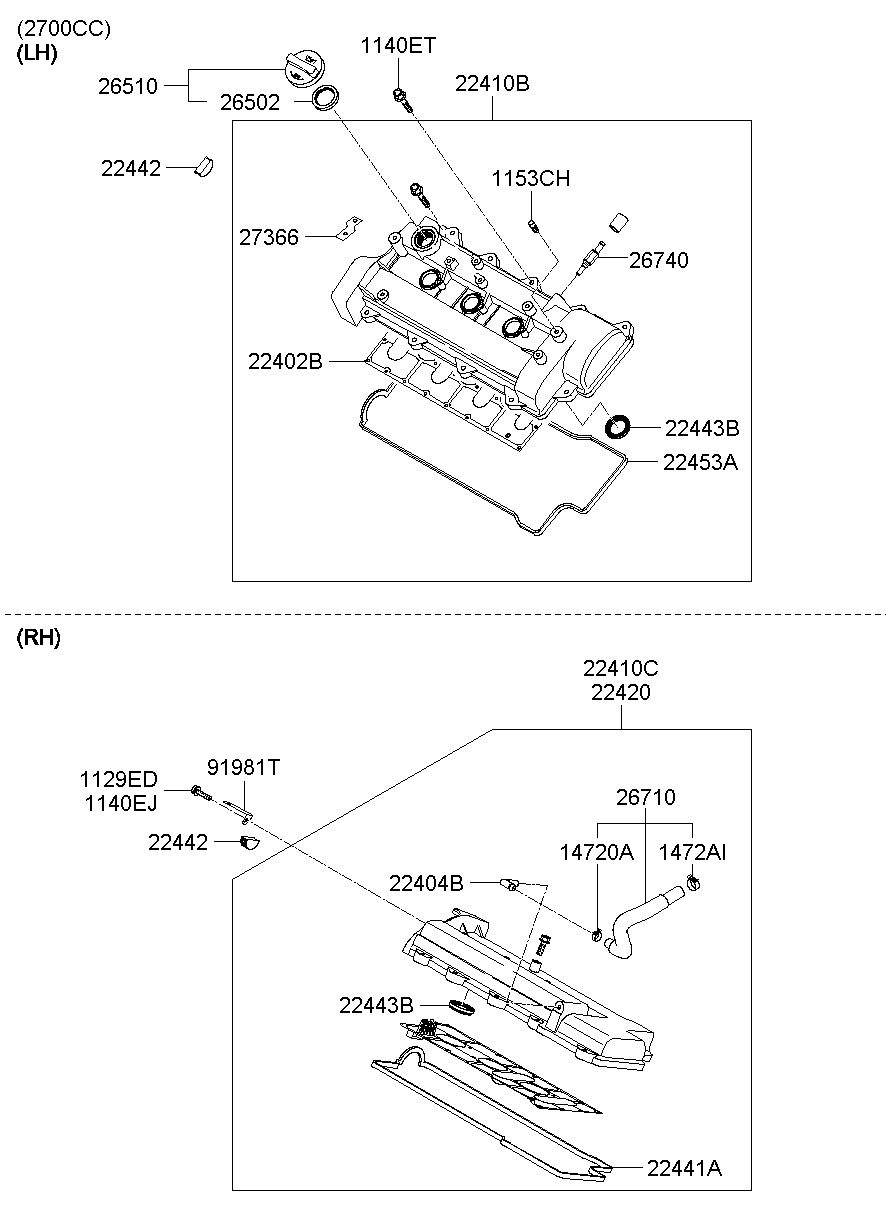 (2700CC)
(LH)

26510
26502
1140ET
22410B
22442
1153CH
27366
26740
22402B
22443B
22453A

(RH)

22410C
22420
1129ED
1140EJ
91981T
22442
26710
14720A
1472AI
22404B
22443B
22441A