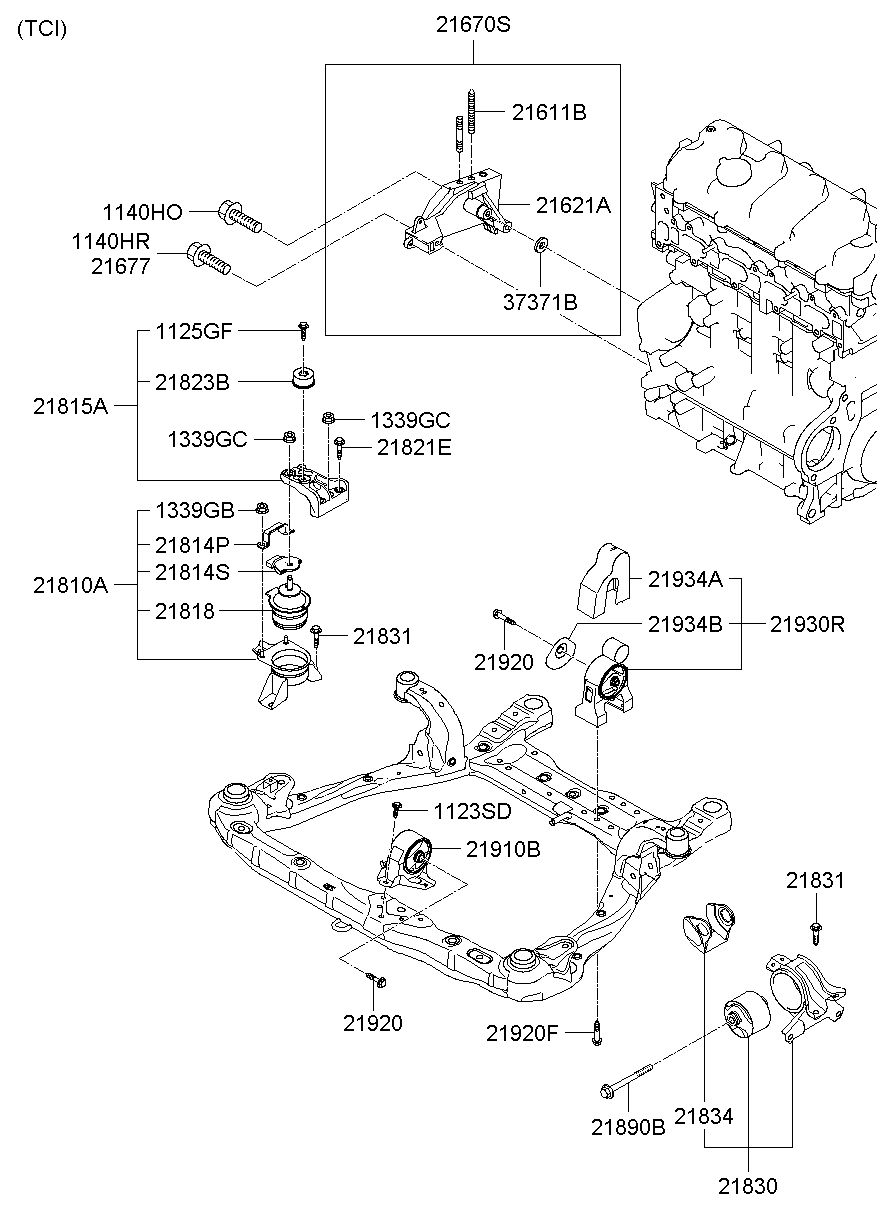 (TCI)

21670S
21611B
21621A
1140HO
1140HR
21677
37371B
1125GF
21823B
21815A
1339GC
1339GC
21821E
1339GB
21814P
21814S
21810A
21818
21831
21934A
21934B
21930R
21920
1123SD
21910B
21831
21920
21920F
21890B
21834
21830