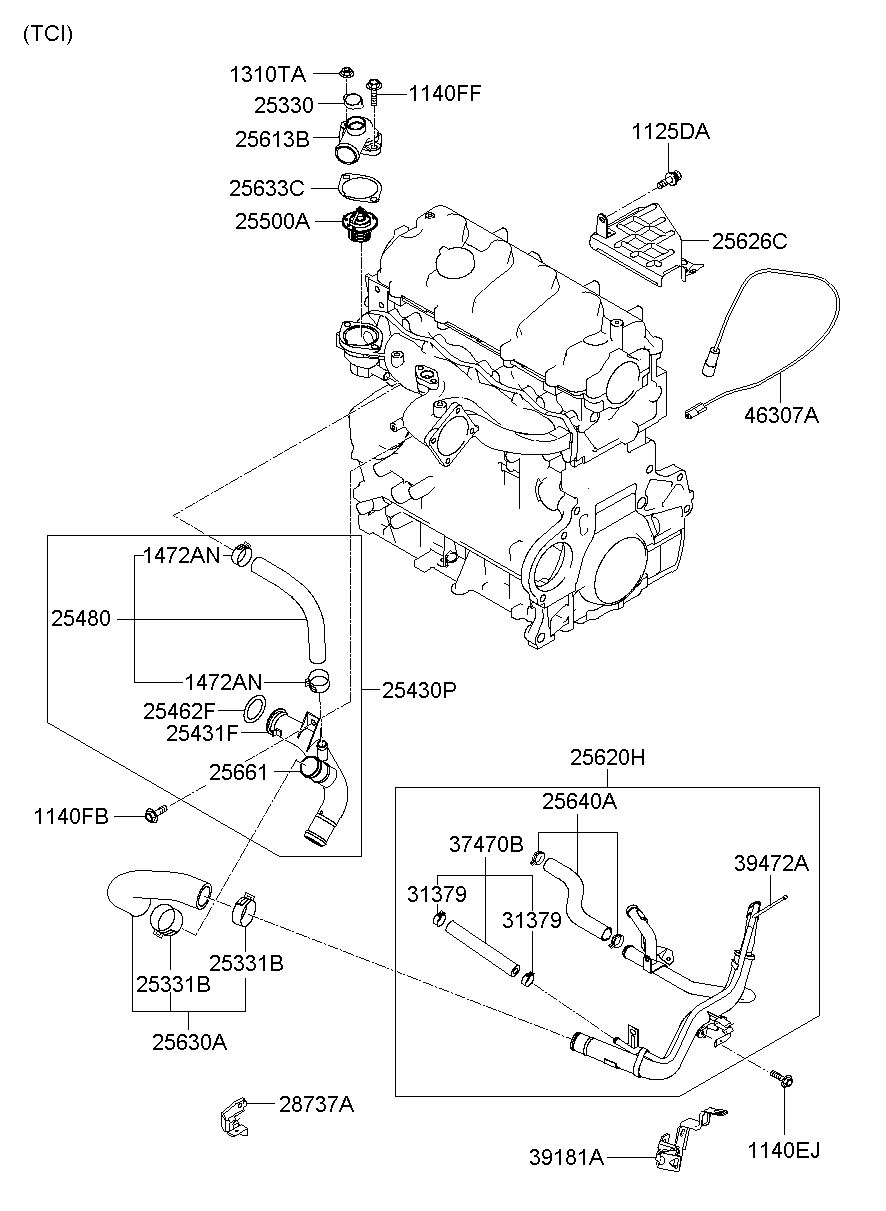 (TCI)

1310TA
25330
1140FF
25613B
1125DA
25633C
25500A
25626C
46307A
1472AN
25480
1472AN
25430P
25462F
25431F
25661
1140FB
25620H
25640A
37470B
39472A
31379
31379
25331B
25331B
25630A
28737A
39181A
1140EJ