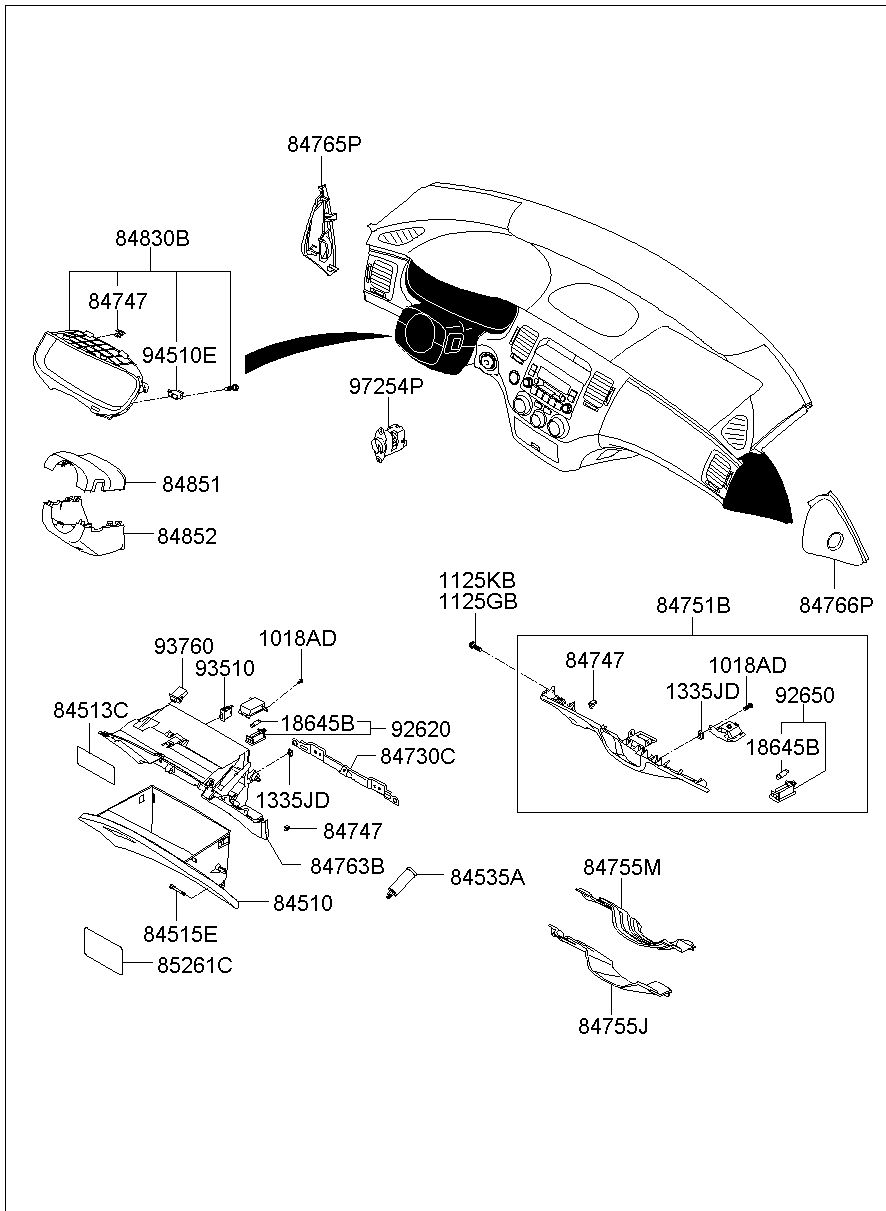 84765P

84830B

84747

94510E

97254P

84851

84852

84766P

1125KB
1125GB

84751B

84747

1018AD

1335JD

92650

18645B

93760

93510

1018AD

84513C

18645B

92620

84730C

1335JD

84747

84763B

84535A

84510

84515E

85261C

84755M

84755J