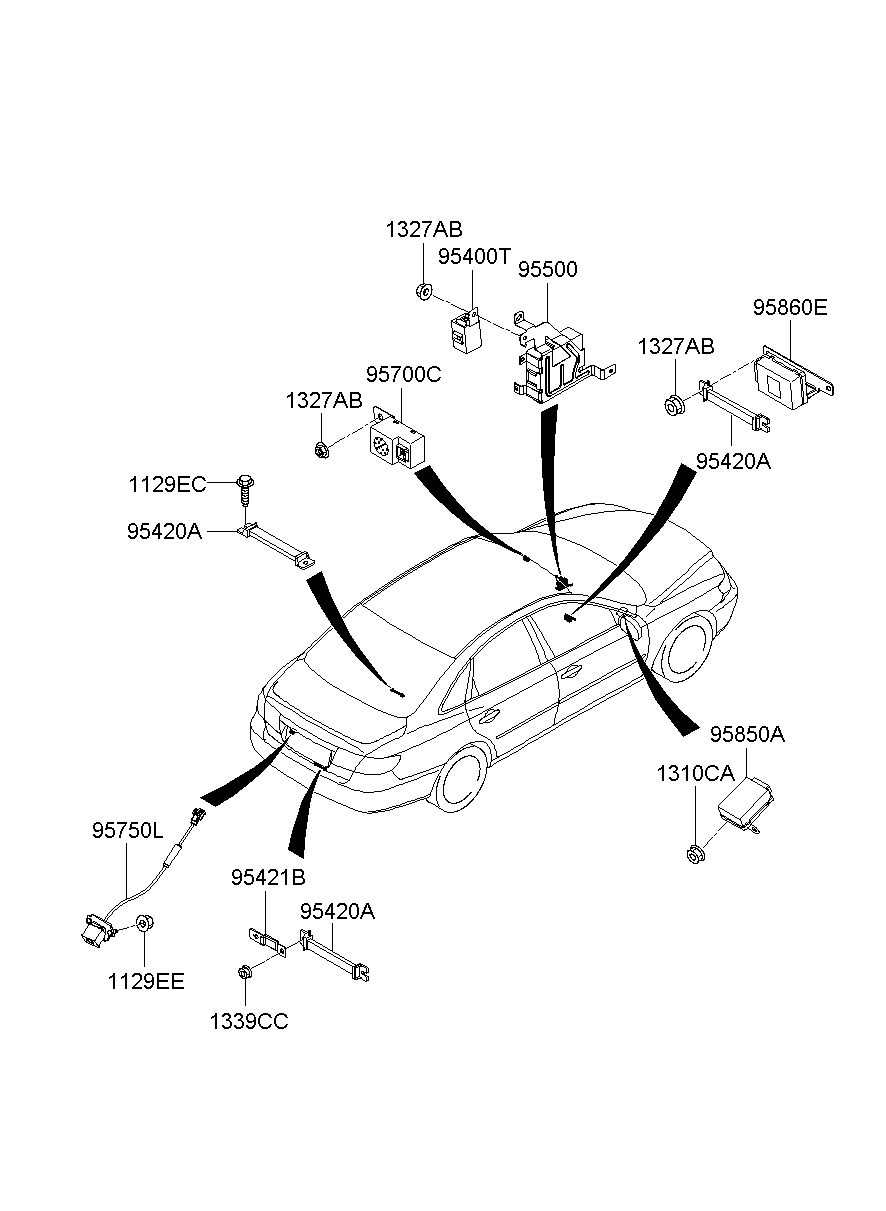 1327AB
95400T
95500
95860E
1327AB
95700C
1327AB
95420A
1129EC
95420A
95850A
1310CA
95750L
95421B
95420A
1129EE
1339CC