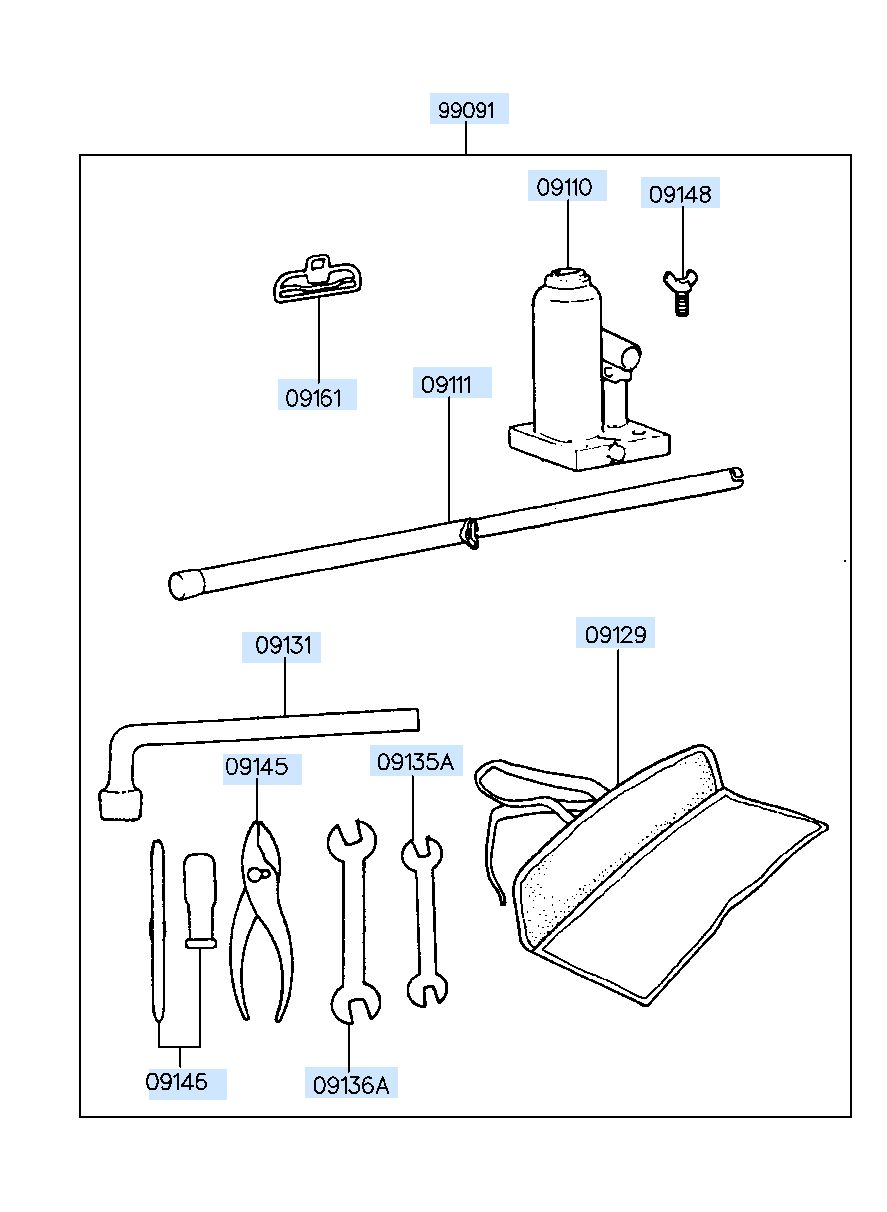 99091

09110

09148

09161

09111

09131

09129

09145

09135A

09146

09136A