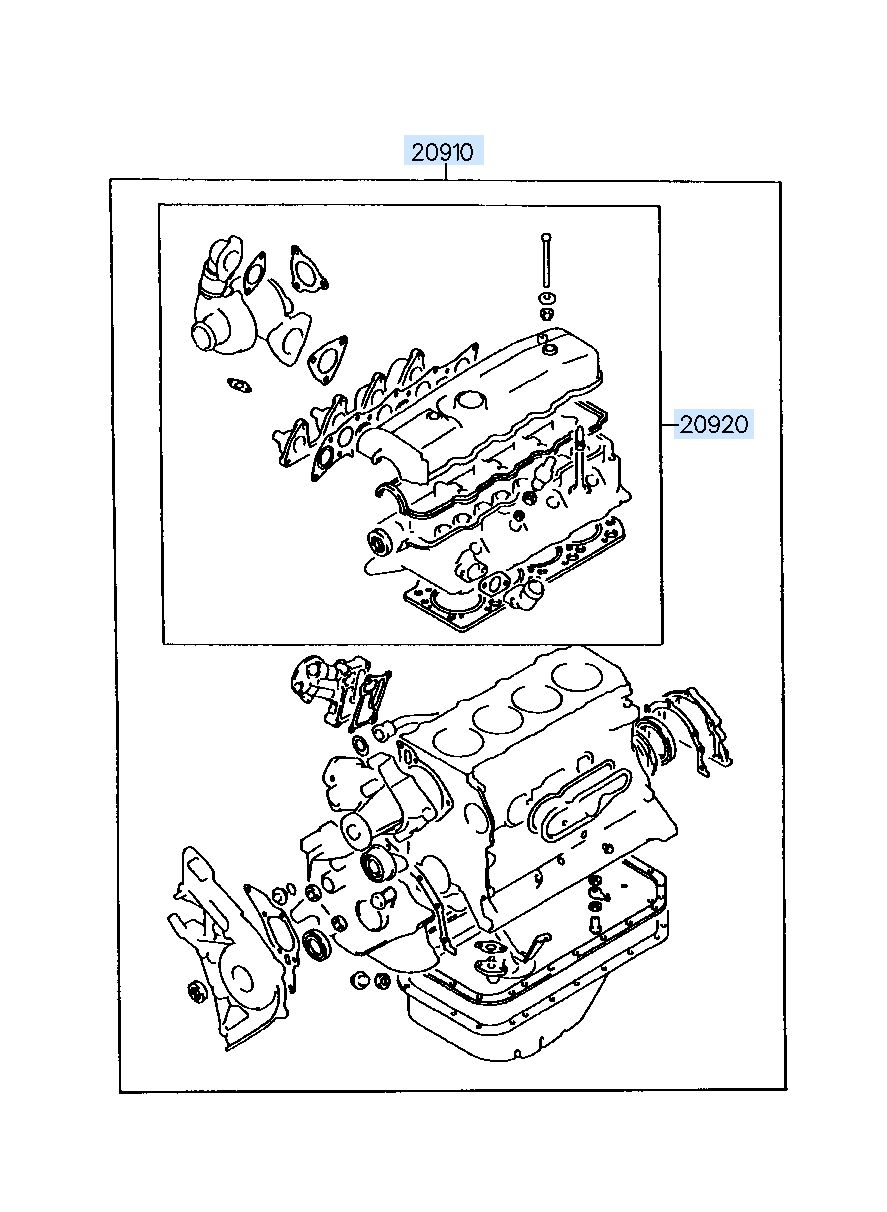 20910

20920