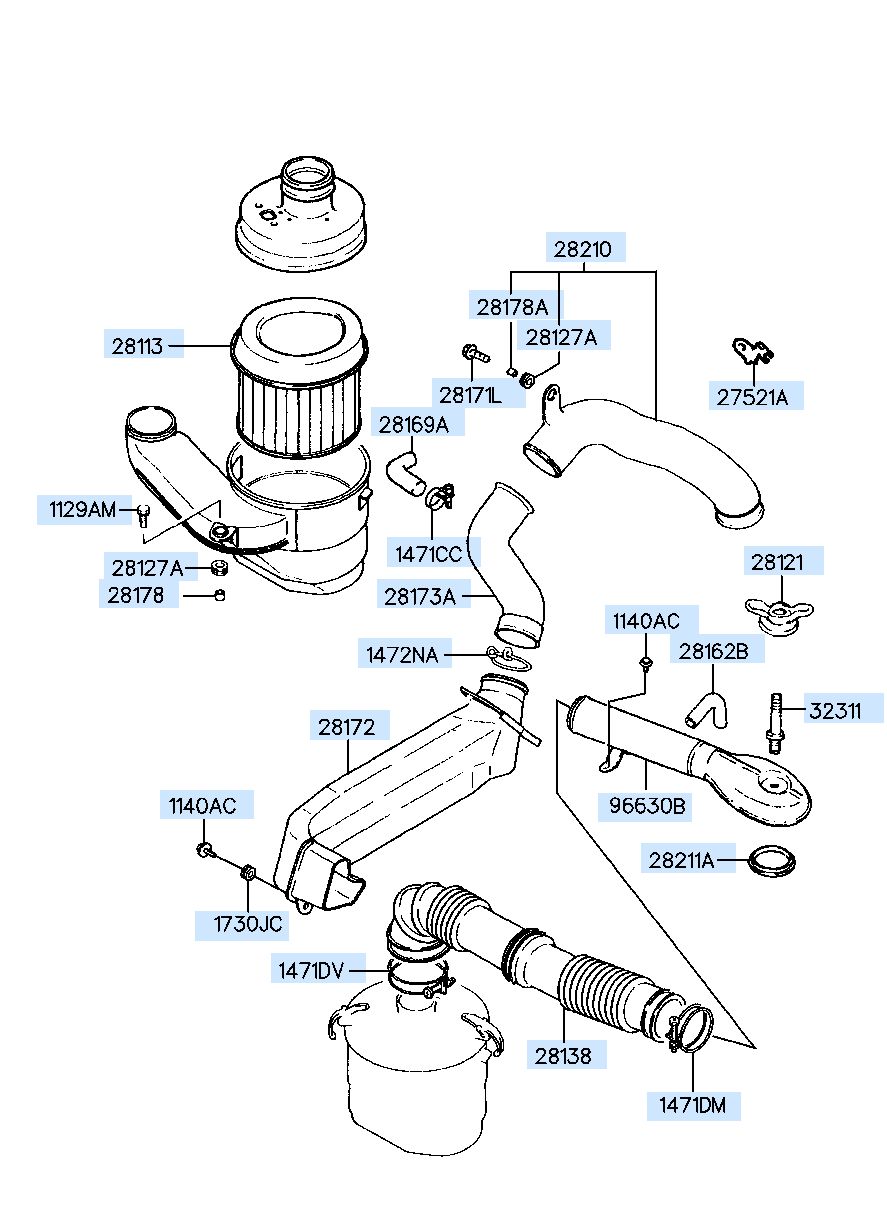 28210
28178A
28127A
28113
28171L
27521A
28169A
1129AM
1471CC
28127A
28178
28173A
28121
1140AC
1472NA
28162B
32311
28172
96630B
1140AC
28211A
1730JC
1471DV
28138
1471DM