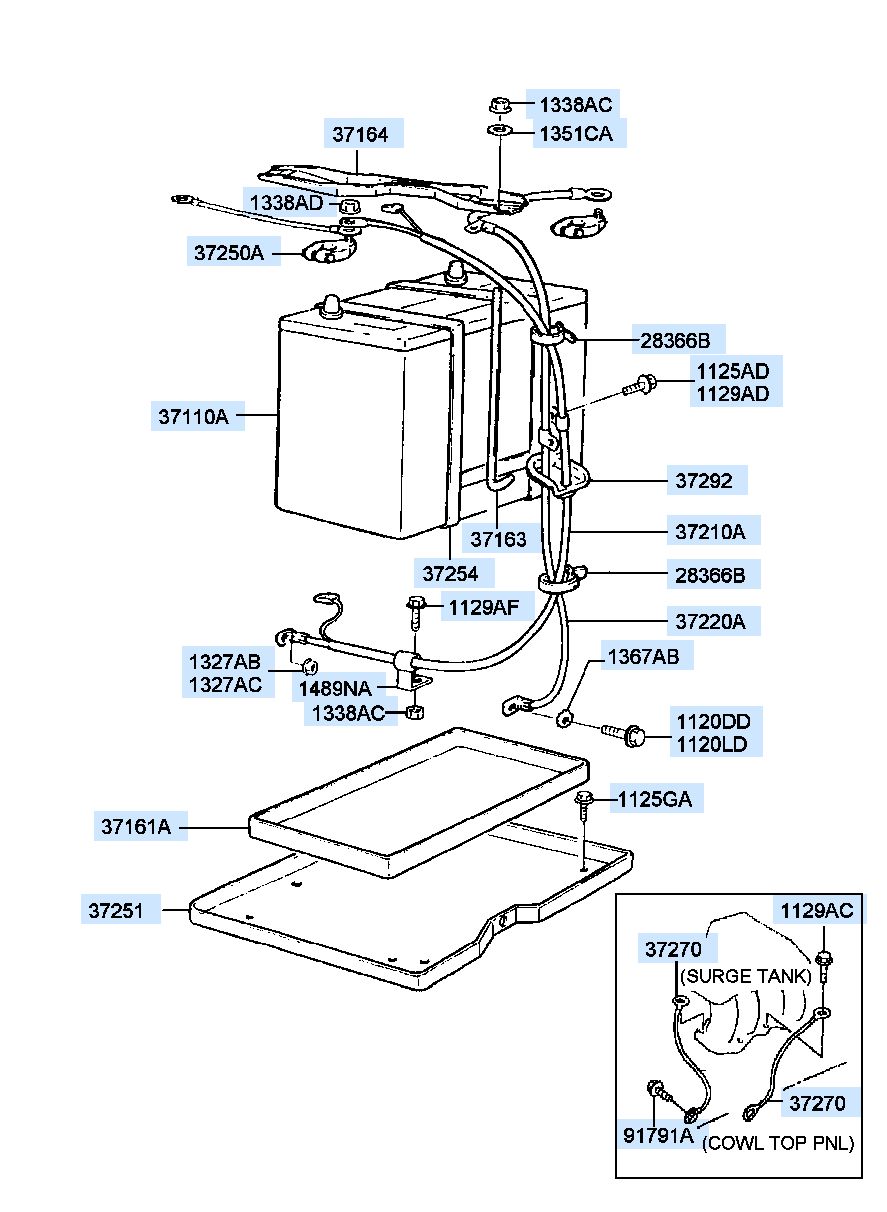 1338AC
1351CA
37164
1338AD
37250A
28366B
1125AD
1129AD
37110A
37292
37163
37210A
37254
28366B
1129AF
37220A
1327AB
1327AC
1489NA
1338AC
1367AB
1120DD
1120LD
1125GA
37161A
37251
1129AC
37270
(SURGE TANK)
37270
91791A
(COWL TOP PNL)