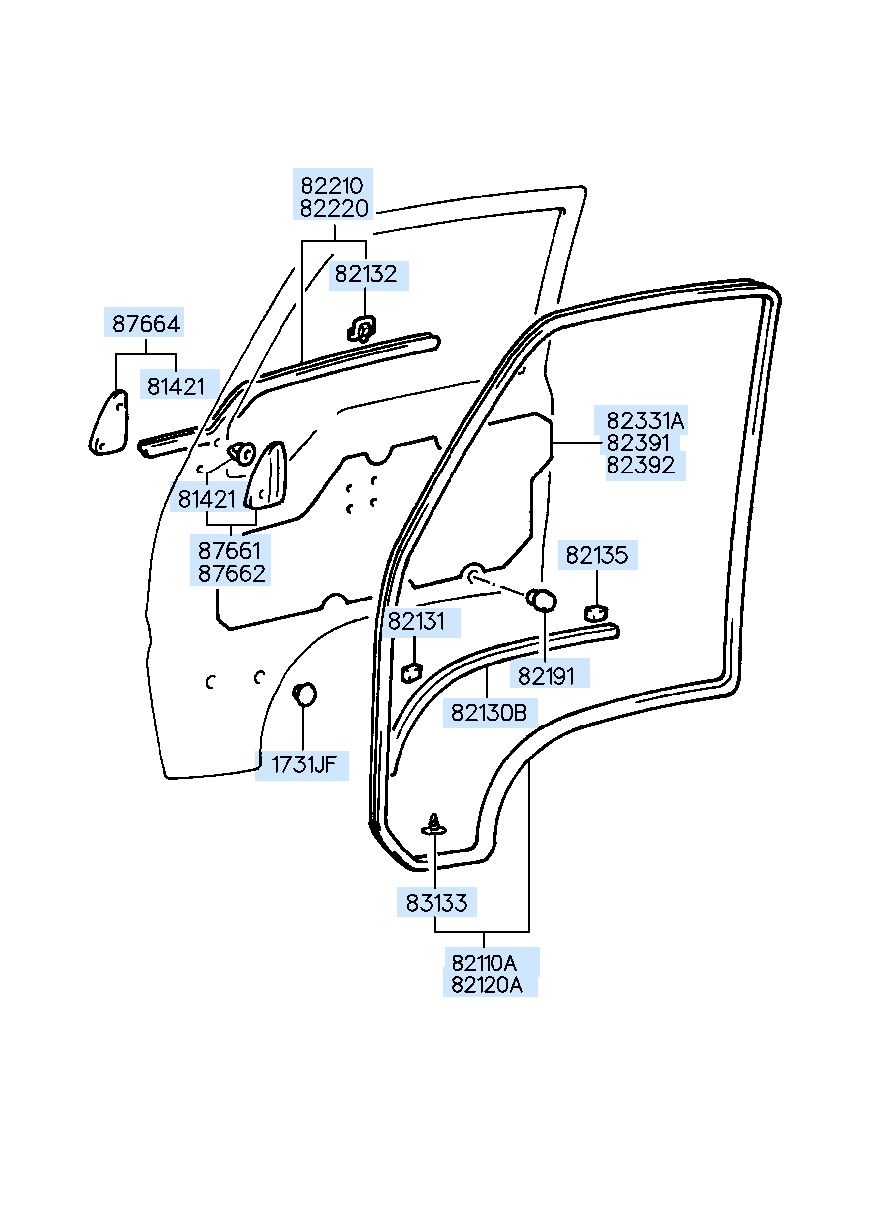 82210
82220

82132

87664

81421

82331A
82391
82392

81421

87661
87662

82135

82131

82191

82130B

1731JF

83133

82110A
82120A