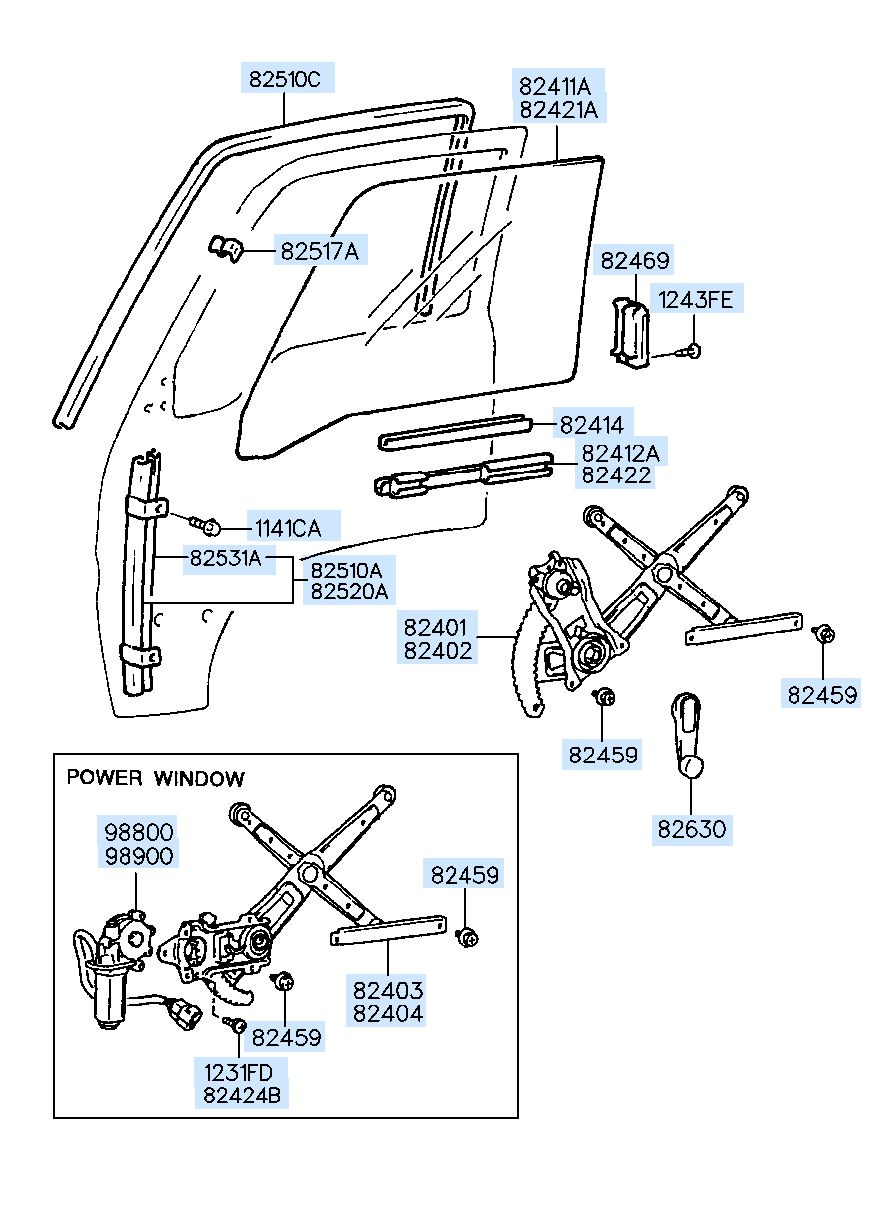 82510C
82411A
82421A
82517A
82469
1243FE
82414
82412A
82422
1141CA
82531A
82510A
82520A
82401
82402
82459
82459
82630
POWER WINDOW
98800
98900
82459
82403
82404
82459
1231FD
82424B