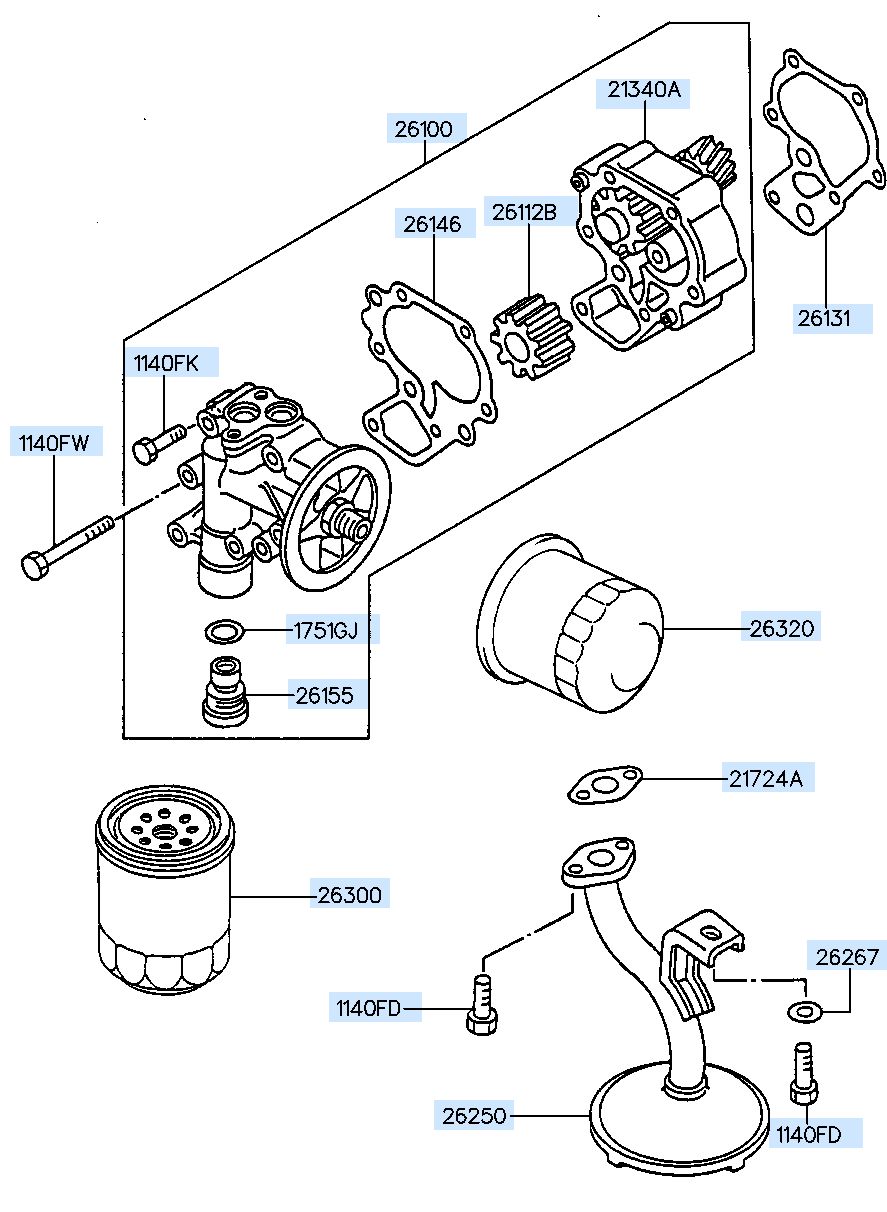 26100
21340A
26146
26112B
26131
1140FK
1140FW
1751GJ
26155
26320
21724A
26300
26267
1140FD
26250
1140FD