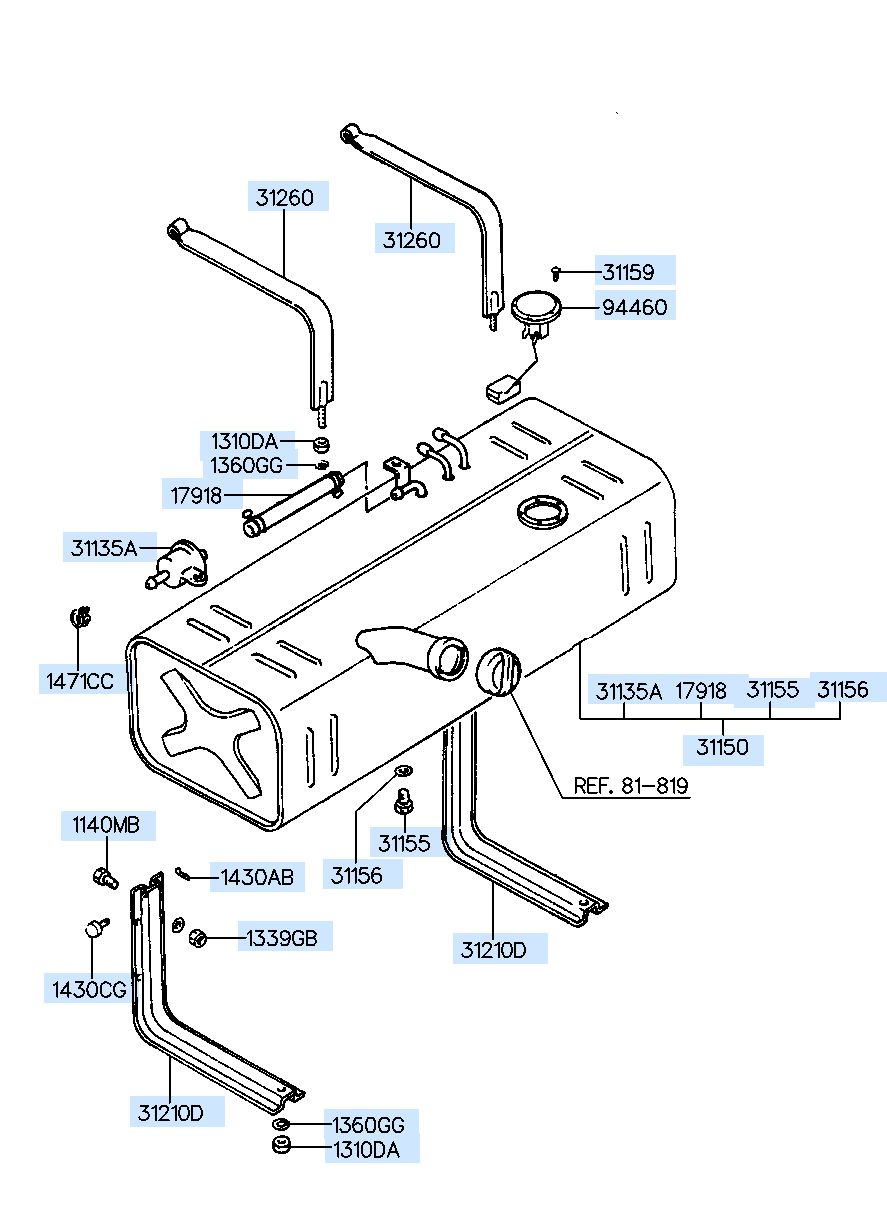 31260
31260
31159
94460
1310DA
1360GG
17918
31135A
1471CC
31135A 17918 31155 31156
31150
REF. 81-819
1140MB
1430AB
31156
31155
1339GB
1430CG
31210D
31210D
1360GG
1310DA