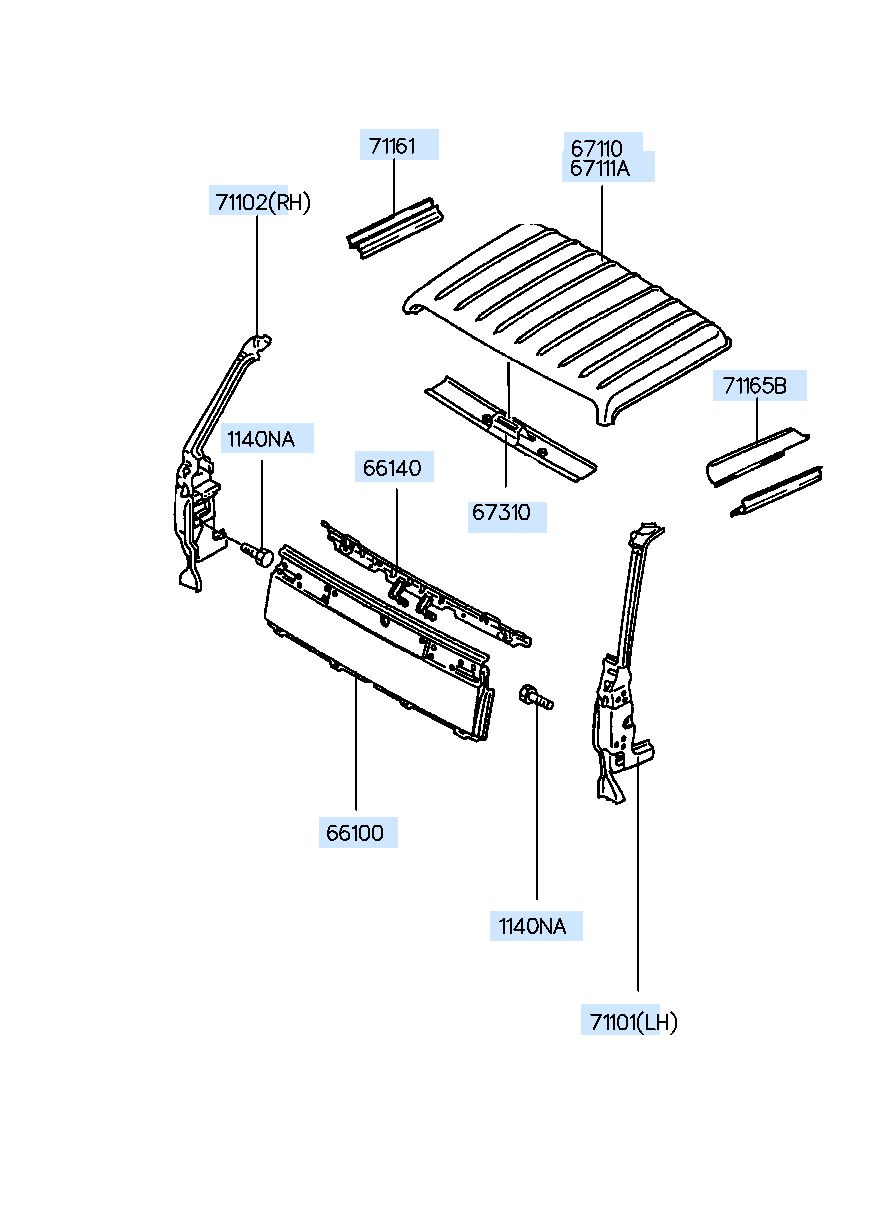 71161

67110
67111A

71102(RH)

71165B

1140NA

66140

67310

66100

1140NA

71101(LH)