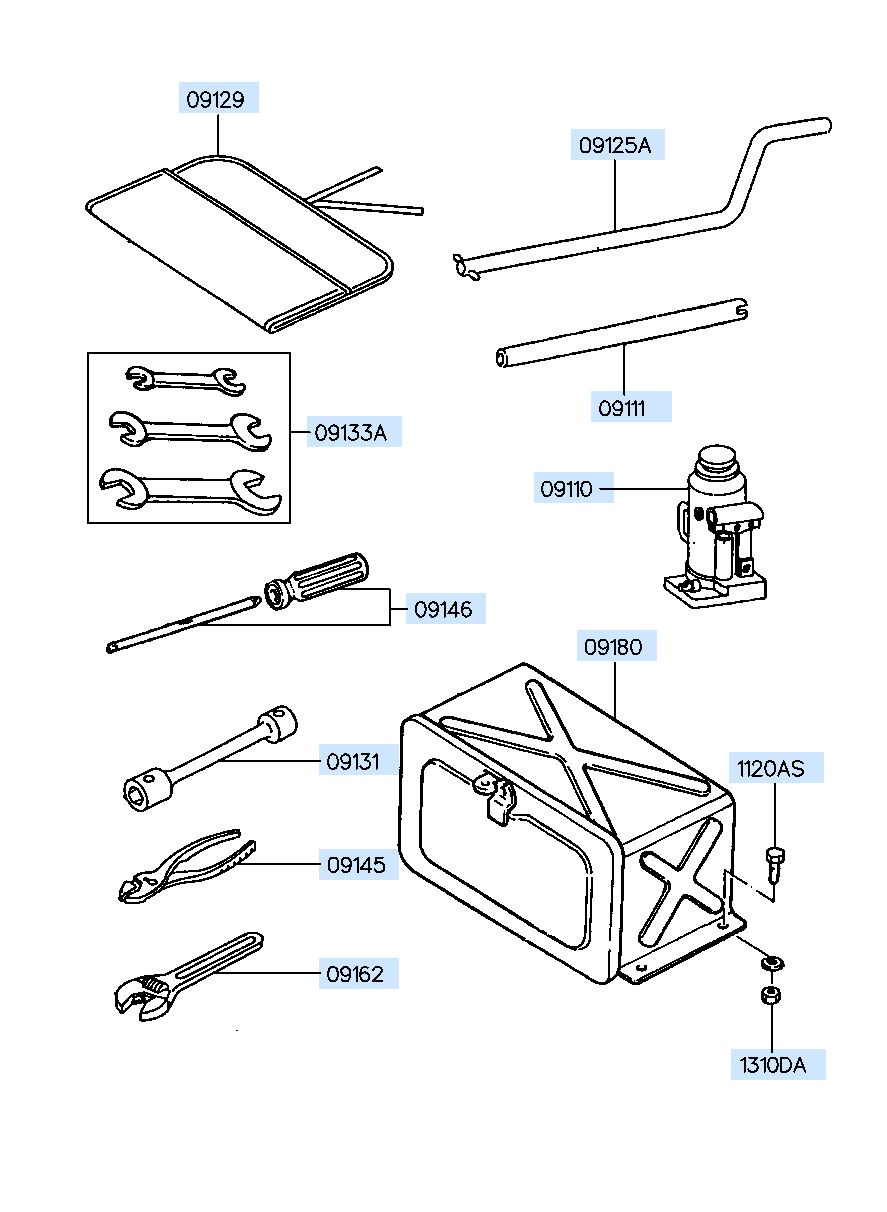 09129

09125A

09111

09133A

09110

09146

09180

09131

1120AS

09145

09162

1310DA