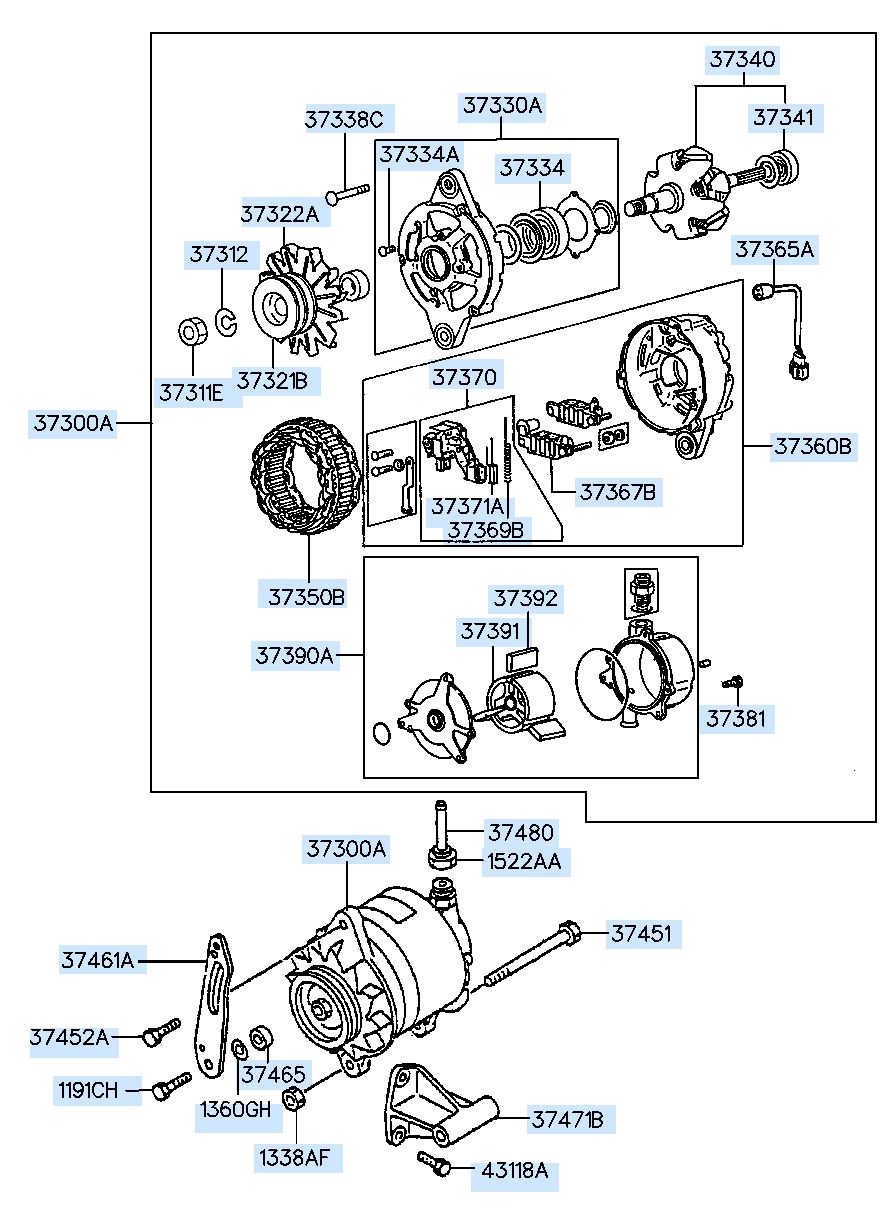 37340
37341
37330A
37338C
37334A
37334
37322A
37312
37365A
37311E
37321B
37370
37300A
37360B
37367B
37371A
37369B
37350B
37392
37391
37390A
37381
37480
1522AA
37300A
37451
37461A
37452A
37465
1191CH
1360GH
37471B
1338AF
43118A