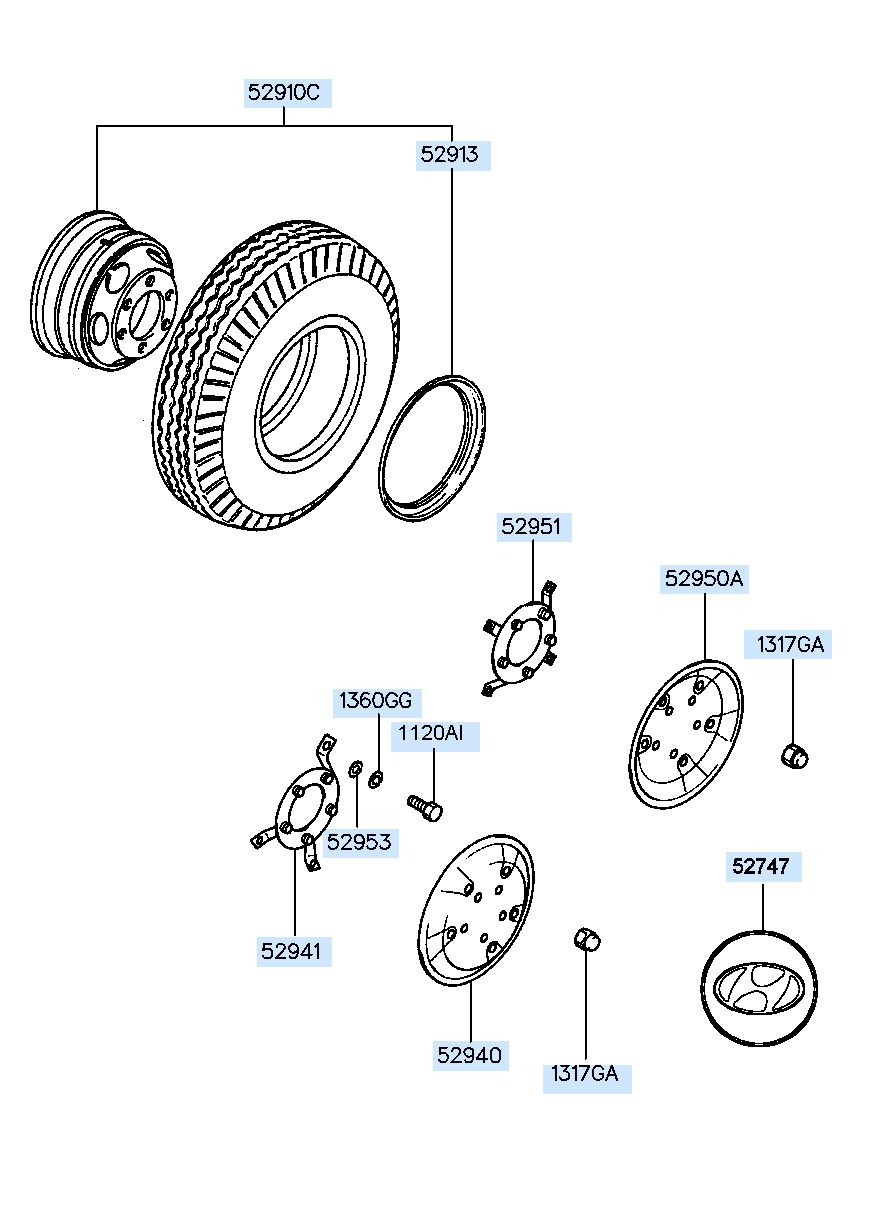 52910C
52913
52951
52950A
1317GA
1360GG
1120AI
52953
52941
52747
52940
1317GA