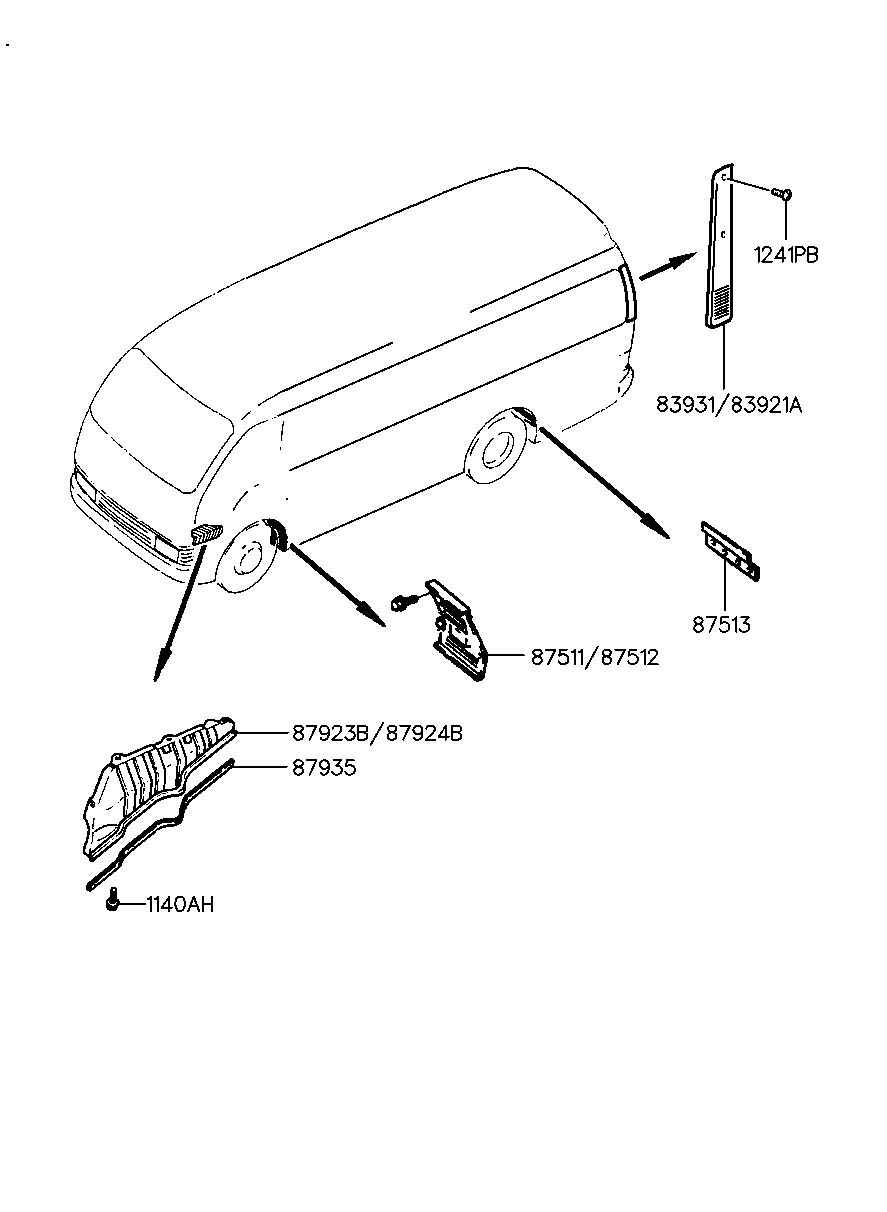 1241PB

83931/83921A

87513

87511/87512

87923B/87924B

87935

1140AH