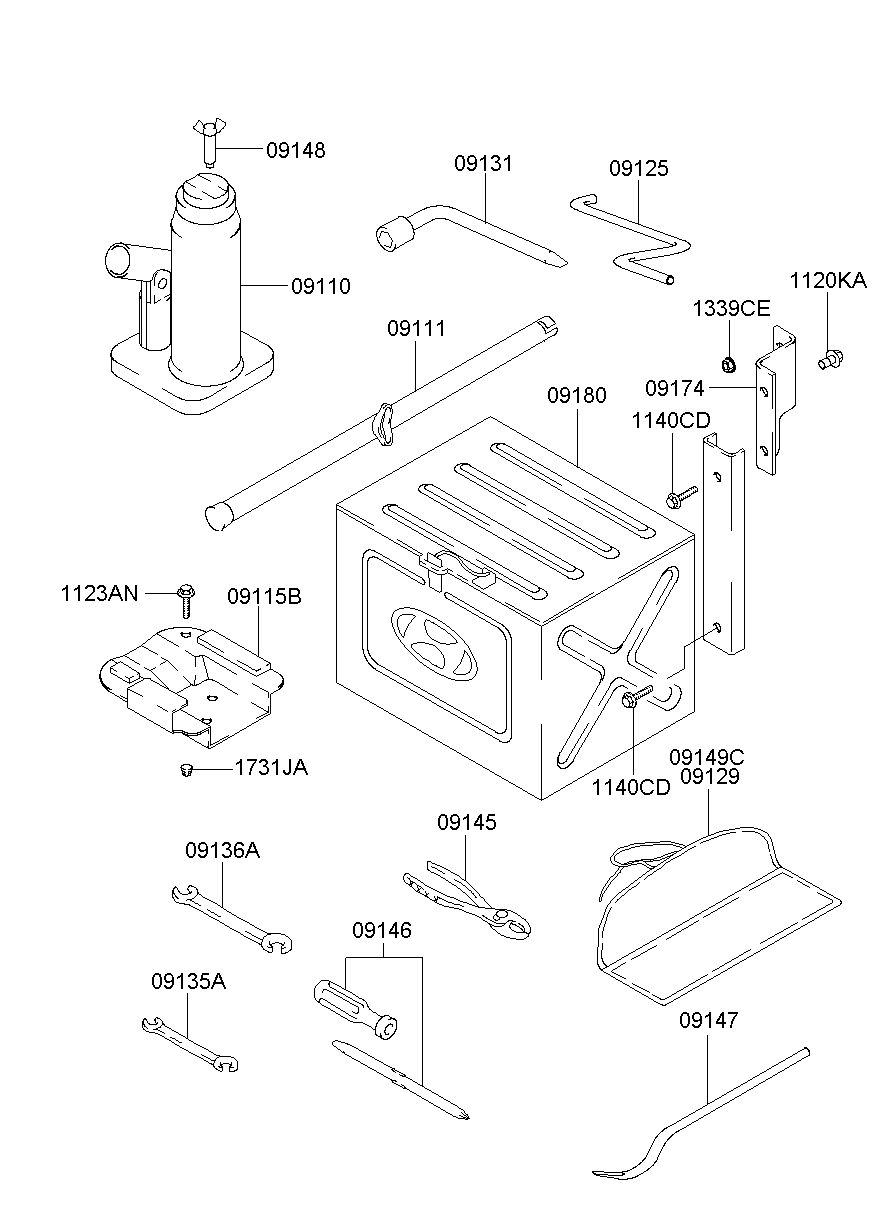 09148
09131
09125
09110
1120KA
1339CE
09111
09174
09180
1140CD
1123AN
09115B
1731JA
1140CD
09149C
09129
09145
09136A
09146
09135A
09147