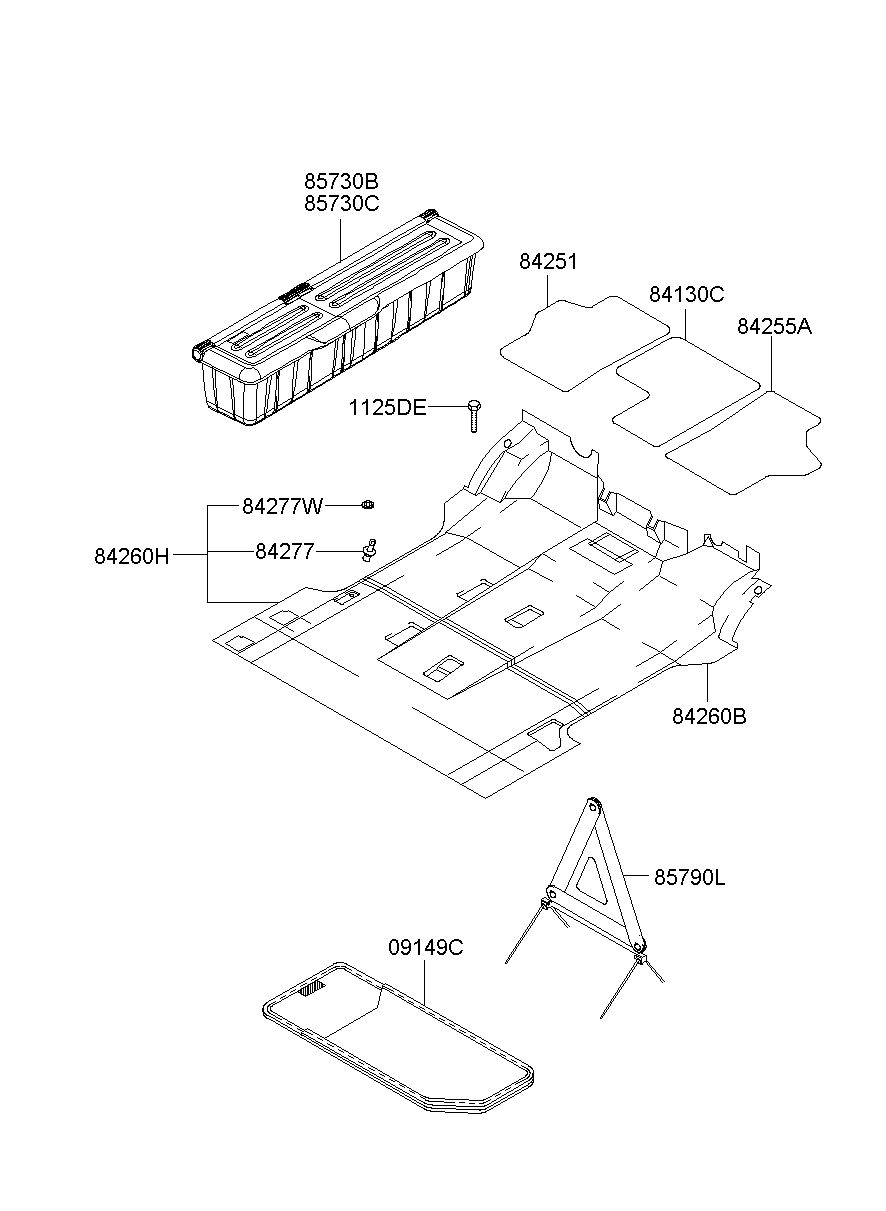 85730B
85730C
84251
84130C
84255A
1125DE
84277W
84260H
84277
84260B
85790L
09149C