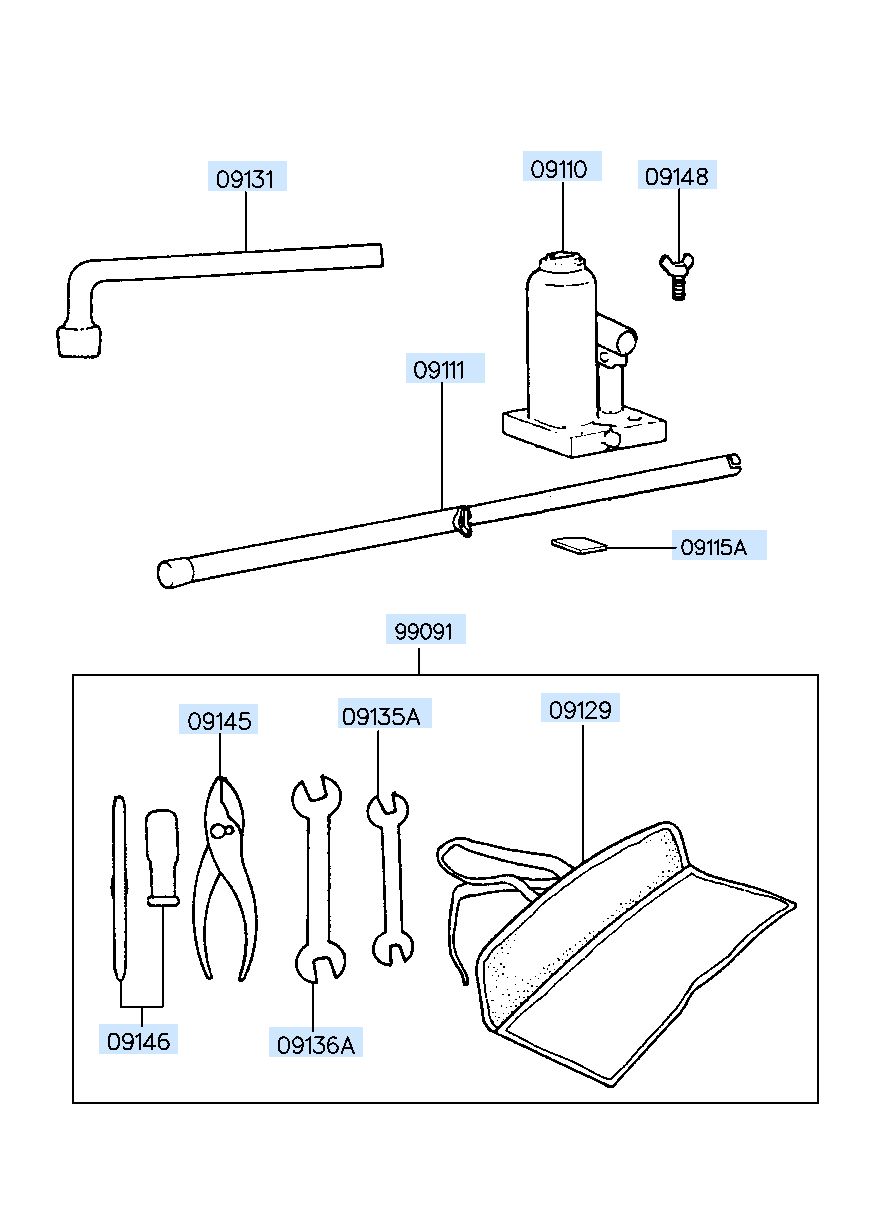 09131
09110
09148
09111
09115A
99091
09145
09135A
09129
09146
09136A