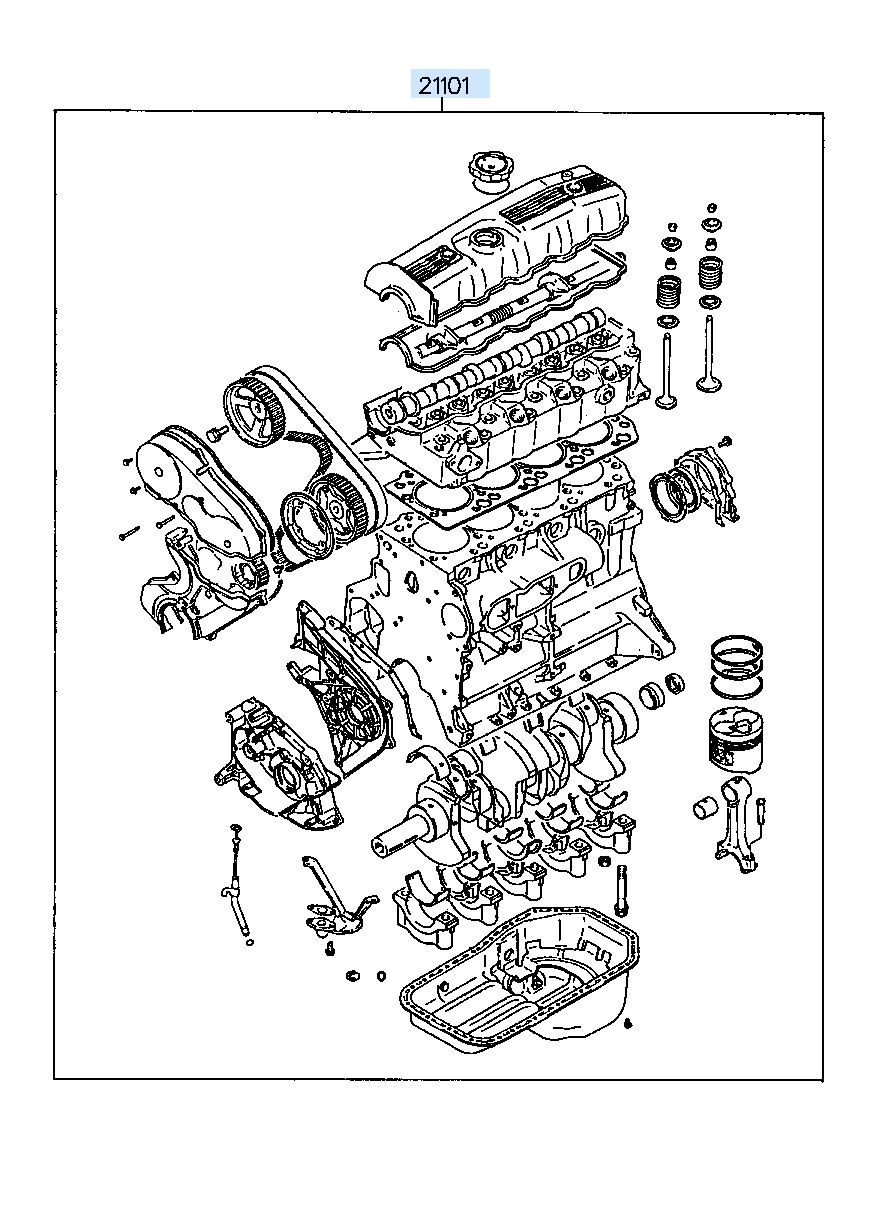 21101