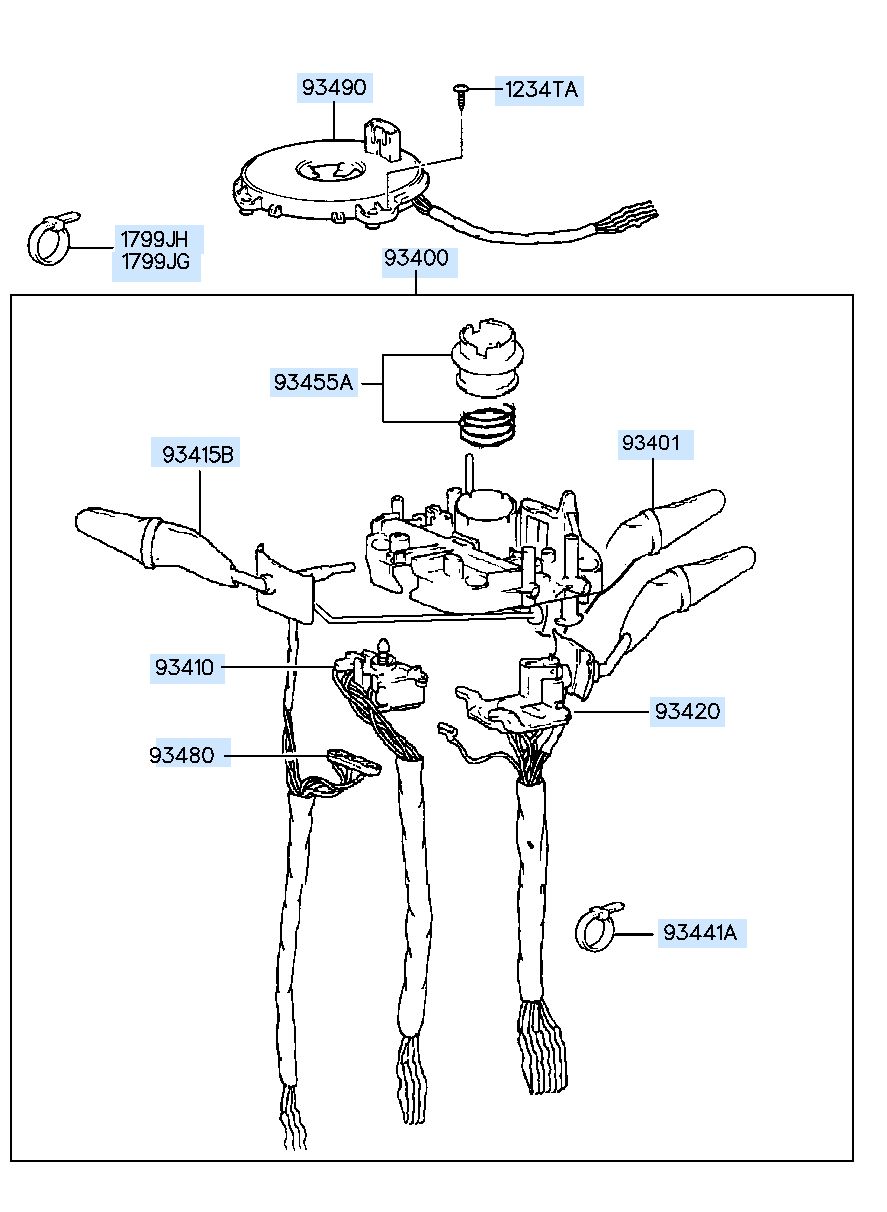 93490
1234TA
1799JH
1799JG
93400
93455A
93415B
93401
93410
93420
93480
93441A