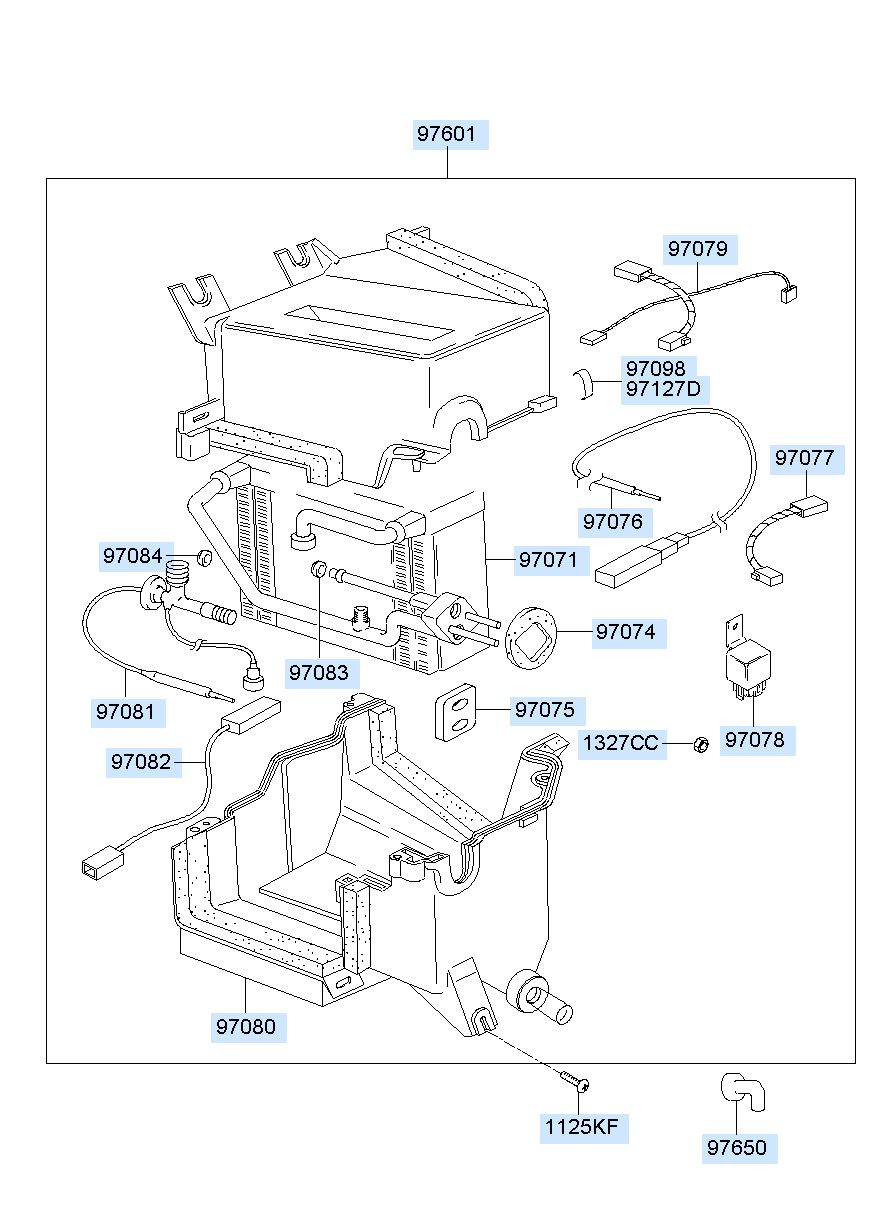 97601

97079

97098
97127D

97077

97076

97084

97071

97074

97083

97081

97075

1327CC

97078

97082

97080

1125KF

97650