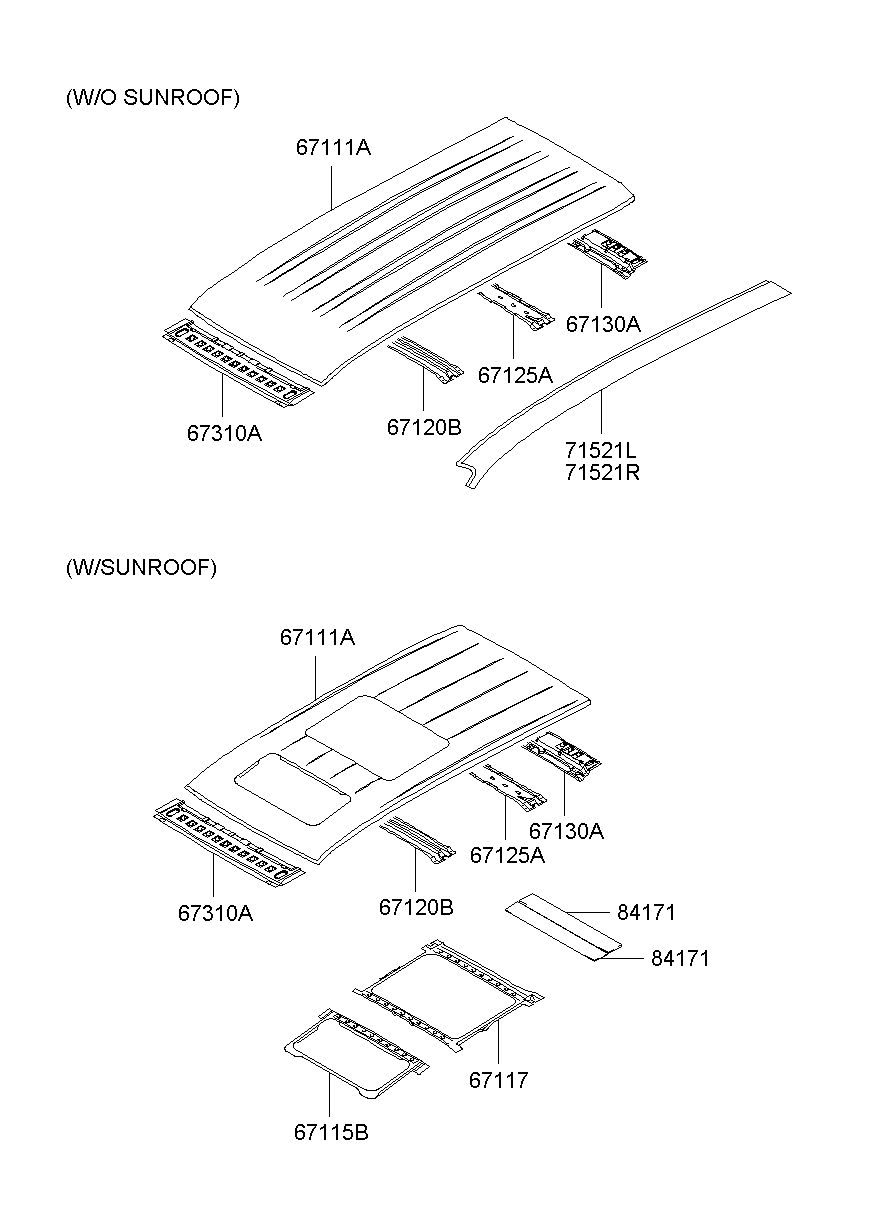 (W/O SUNROOF)

67111A

67130A

67125A

67310A

67120B

71521L
71521R

(W/SUNROOF)

67111A

67130A

67125A

67310A

67120B

84171

84171

67117

67115B