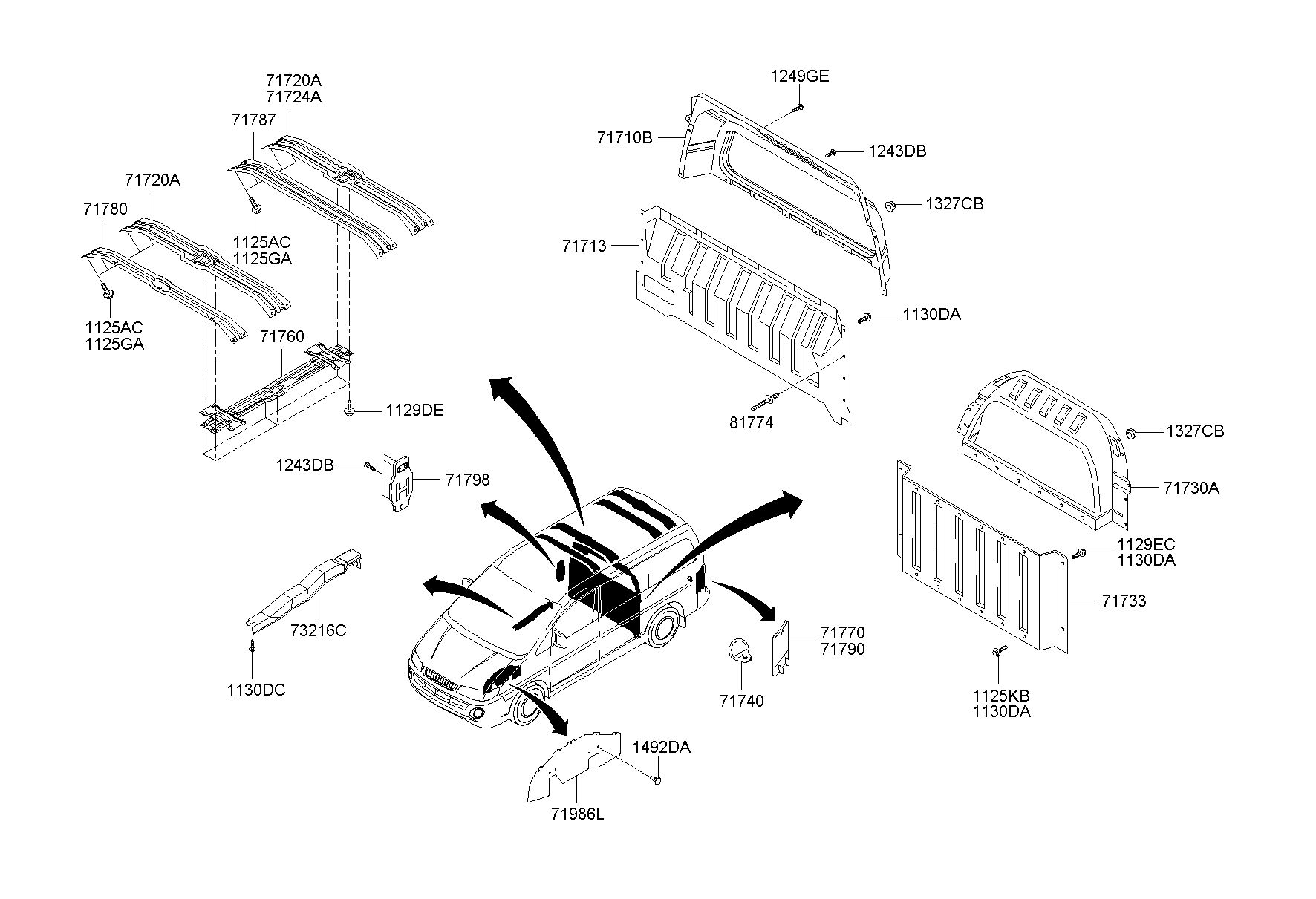 71720A
71724A
71787
71720A
71780
1125AC
1125GA
1125AC
1125GA
71760
1129DE
1243DB
71798
73216C
1130DC
1249GE
71710B
1243DB
1327CB
71713
1130DA
81774
1327CB
71730A
1129EC
1130DA
71733
1125KB
1130DA
71770
71790
71740
1492DA
71986L