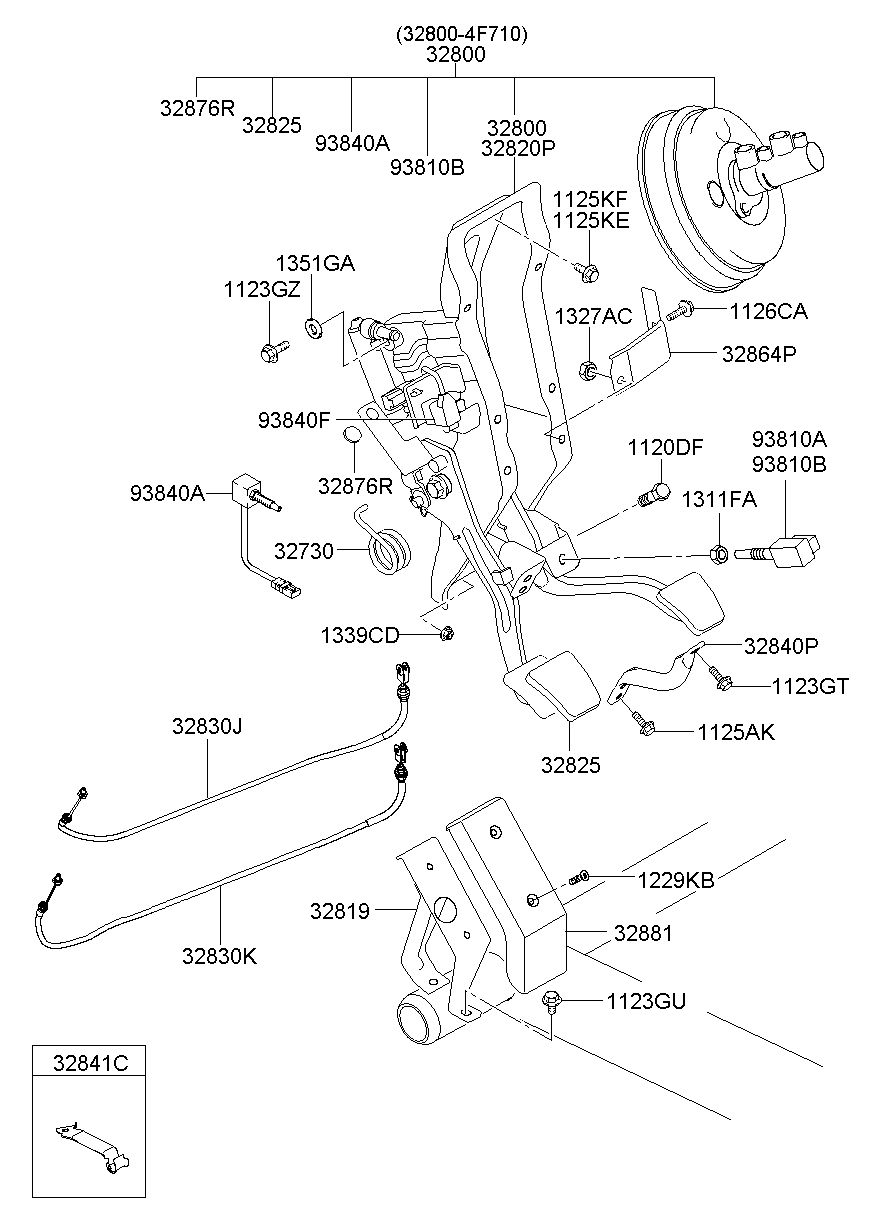 (32800-4F710)
32800

32876R
32825
93840A
93810B
32800
32820P
1125KF
1125KE
1351GA
1123GZ
1327AC
1126CA
32864P
93840F
32876R
1120DF
93810A
93810B
93840A
1311FA
32730
1339CD
32840P
1123GT
1125AK
32825
32830J
32830K
1229KB
32819
32881
1123GU
32841C