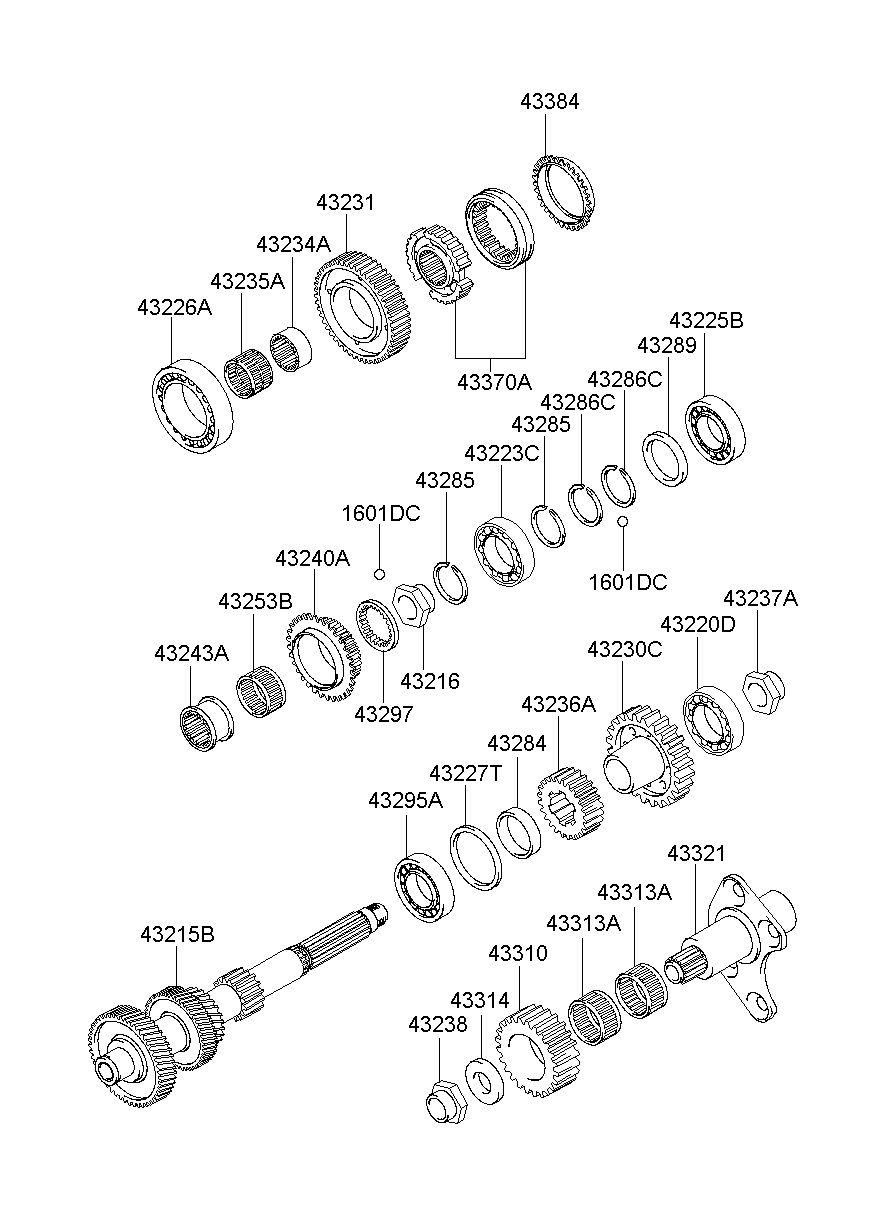 43384
43231
43234A
43235A
43226A
43370A
43225B
43289
43286C
43286C
43285
43223C
43285
1601DC
1601DC
43240A
43253B
43243A
43216
43297
43237A
43220D
43230C
43236A
43284
43227T
43295A
43321
43313A
43313A
43310
43314
43238
43215B