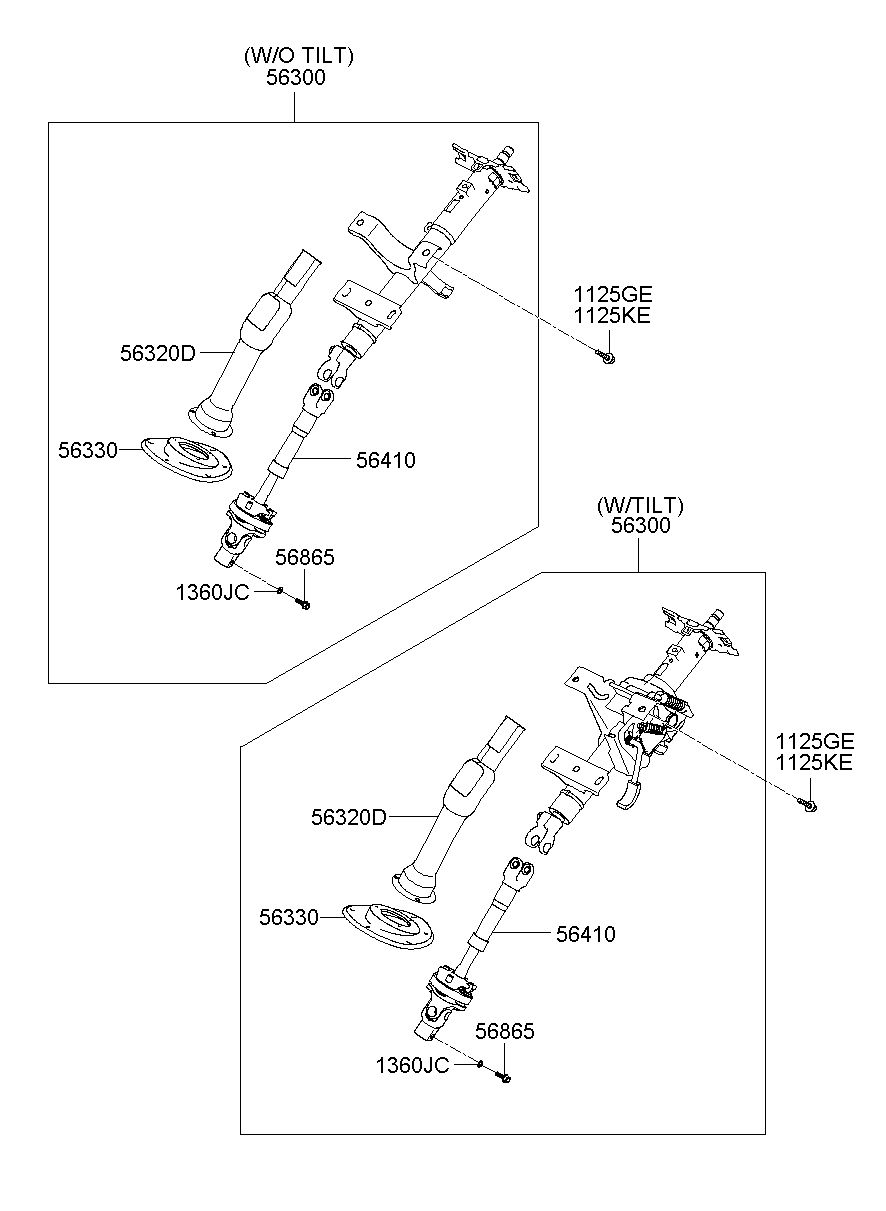 (W/O TILT)
56300

1125GE
1125KE

56320D

56330

56410

56865

1360JC

(W/TILT)
56300

1125GE
1125KE

56320D

56330

56410

56865

1360JC