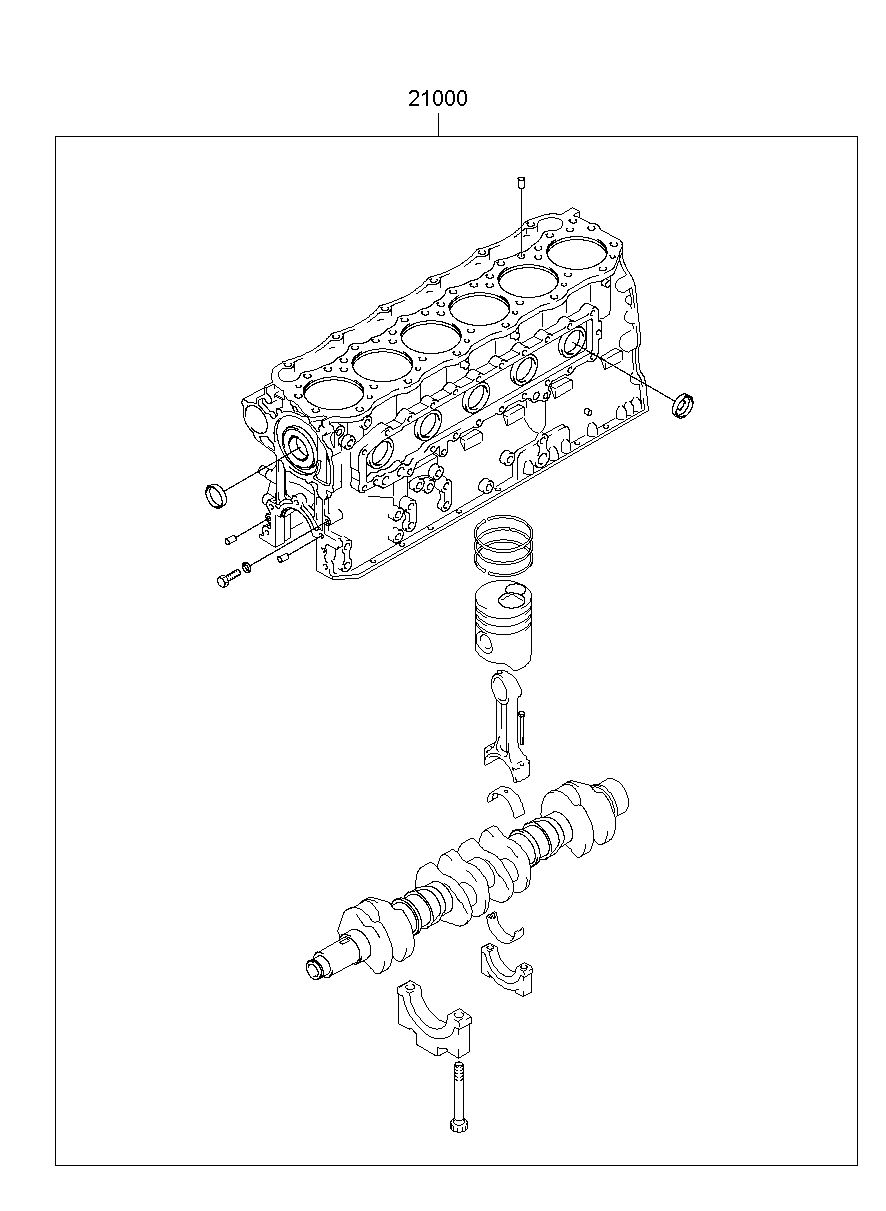 21000