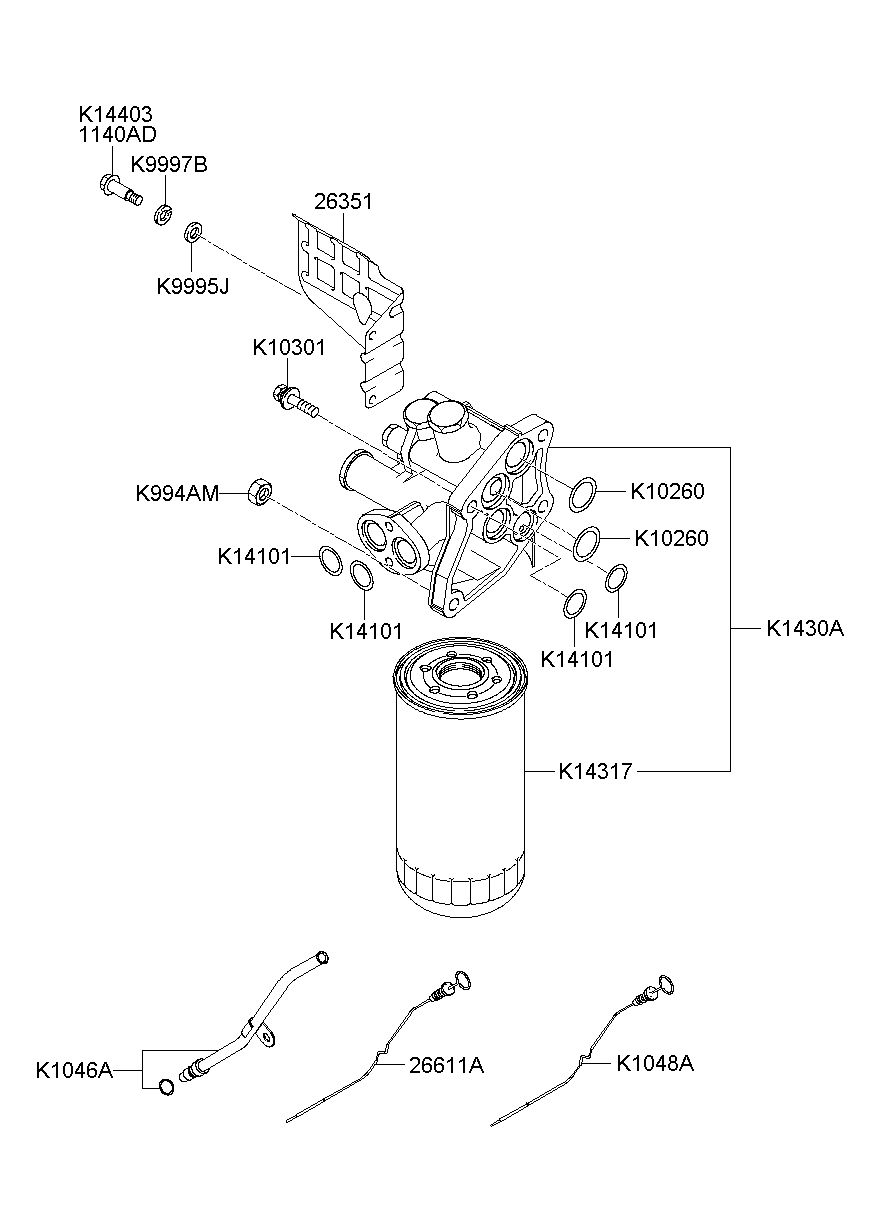 K14403
1140AD
K9997B
26351
K9995J
K10301
K994AM
K10260
K10260
K14101
K14101
K14101
K14101
K1430A
K14317
K1046A
26611A
K1048A